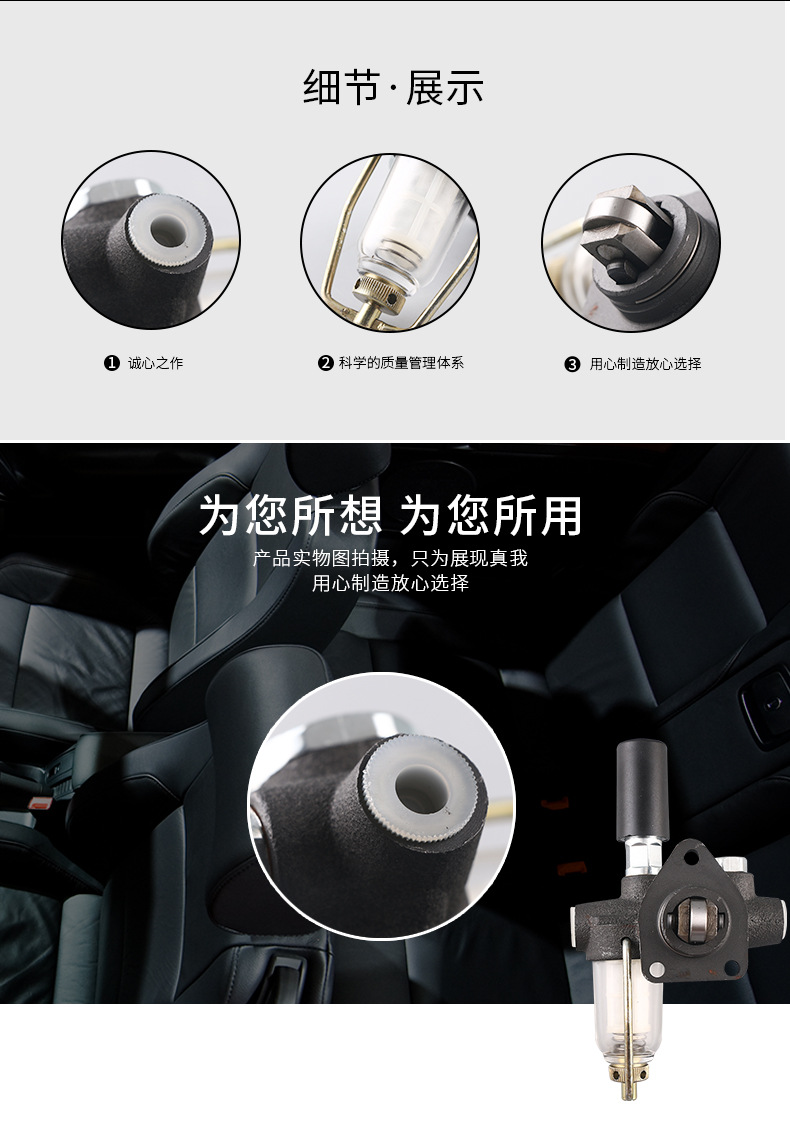 细节·展示

❶ 诚心之作

❷ 科学的质量管理体系

❸ 用心制造放心选择

为您所想 为您所用

产品实物图拍摄，只为展现真我
用心制造放心选择