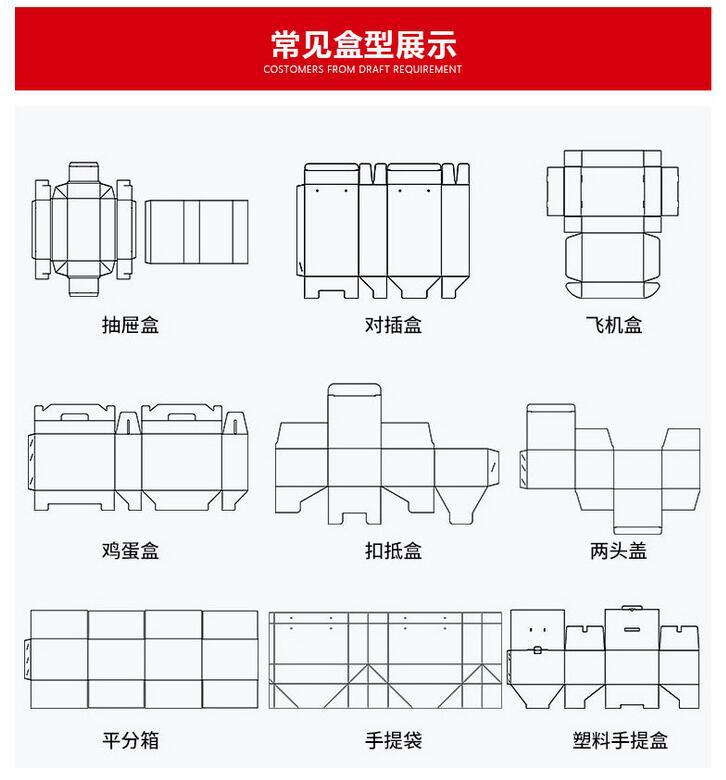 常见盒型展示
COSTOMERS FROM DRAFT REQUIREMENT

抽屉盒

对插盒

飞机盒

鸡蛋盒

扣抵盒

两头盖

平分箱

手提袋

塑料手提盒