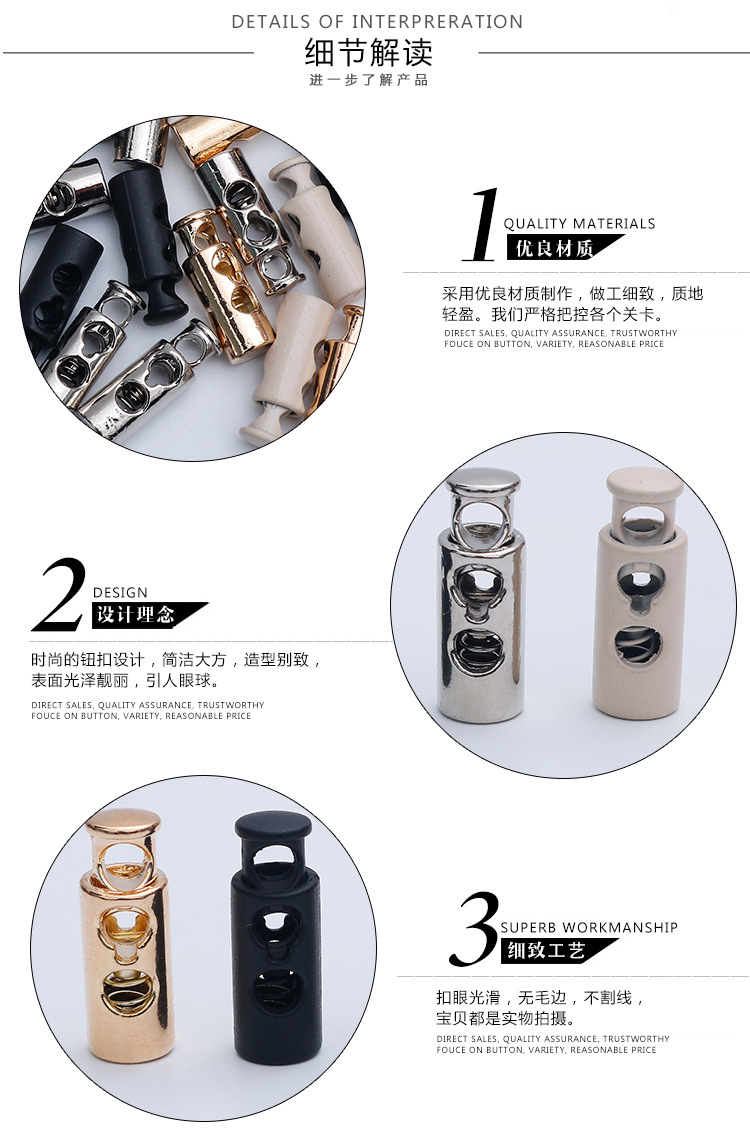 DETAILS OF INTERPRERATION
细节解读
进一步了解产品

1 QUALITY MATERIALS
优良材质

采用优良材质制作，做工细致，质地轻盈。我们严格把控各个关卡。

DIRECT SALES, QUALITY ASSURANCE, TRUSTWORTHY
FOUCE ON BUTTON, VARIETY, REASONABLE PRICE

2 DESIGN
设计理念

时尚的钮扣设计，简洁大方，造型别致，表面光泽靓丽，引人眼球。

DIRECT SALES, QUALITY ASSURANCE, TRUSTWORTHY
FOUCE ON BUTTON, VARIETY, REASONABLE PRICE

3 SUPERB WORKMANSHIP
细致工艺

扣眼光滑，无毛边，不割线，宝贝都是实物拍摄。

DIRECT SALES, QUALITY ASSURANCE, TRUSTWORTHY
FOUCE ON BUTTON, VARIETY, REASONABLE PRICE