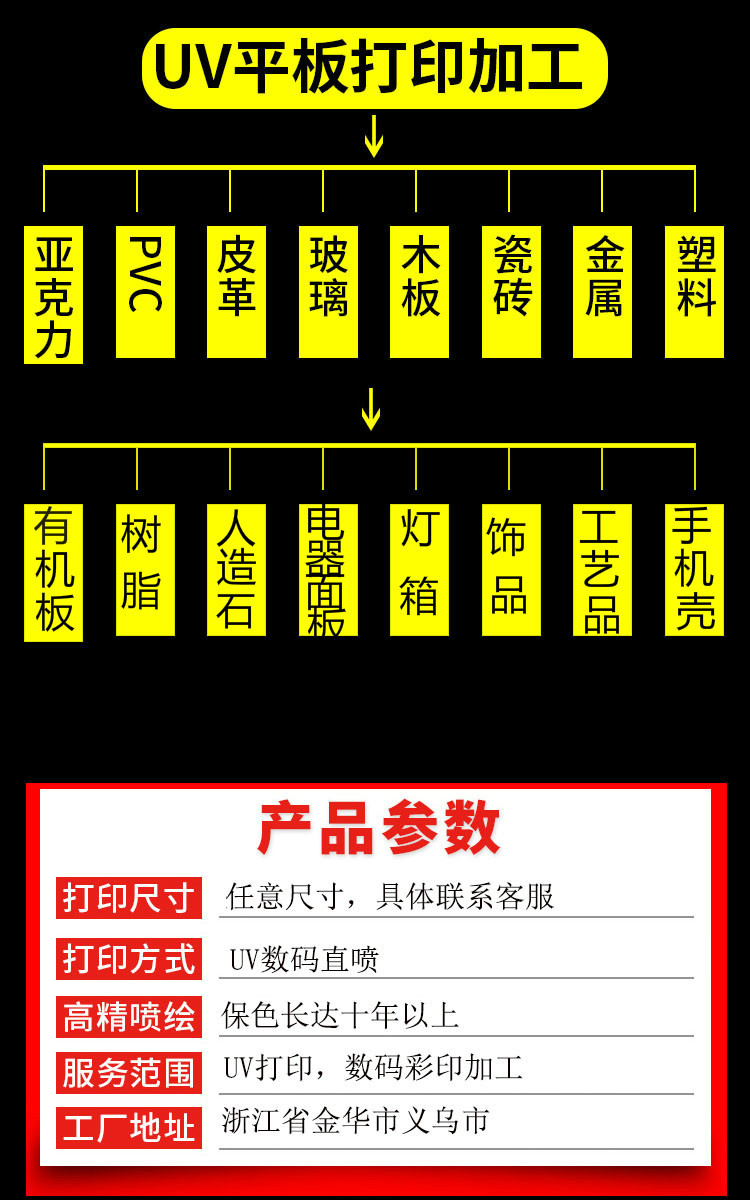 UV平板打印加工

亚克力

PVC

皮革

玻璃

木板

瓷砖

金属

塑料

有机板

树脂

人造石

电器面板

灯箱

饰品

工艺品

手机壳

产品参数

打印尺寸 任意尺寸，具体联系客服

打印方式 UV数码直喷

高精喷绘 保色长达十年以上

服务范围 UV打印，数码彩印加工

工厂地址 浙江省金华市义乌市