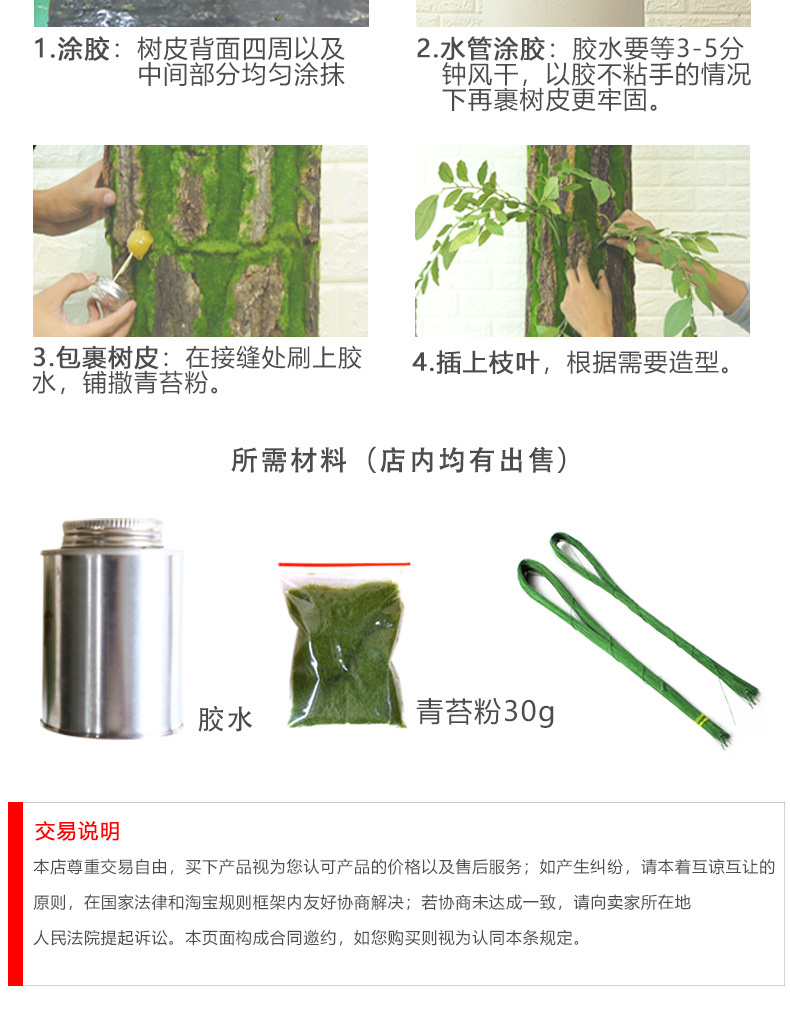 1.涂胶：树皮背面四周以及中间部分均匀涂抹

2.水管涂胶：胶水要等3-5分钟风干，以胶不粘手的情况下再裹树皮更牢固。

3.包裹树皮：在接缝处刷上胶水，铺撒青苔粉。

4.插上枝叶，根据需要造型。

所需材料（店内均有出售）

胶水

青苔粉30g

交易说明

本店尊重交易自由，买下产品视为您认可产品的价格以及售后服务；如产生纠纷，请本着互谅互让的原则，在国家法律和淘宝规则框架内友好协商解决；若协商未达成一致，请向卖家所在地人民法院提起诉讼。本页面构成合同邀约，如您购买则视为认同本条规定。