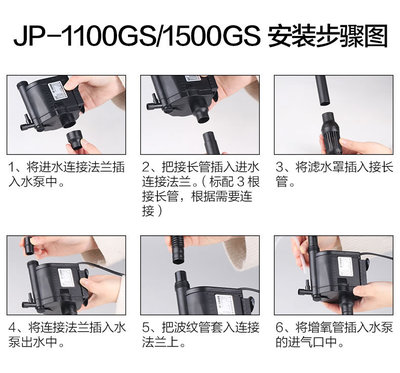 JP-1100GS/1500GS 安装步骤图

1、将进水连接法兰插入水泵中。

2、把接长管插入进水连接法兰。（标配 3 根接长管，根据需要连接）

3、将滤水罩插入接长管。

4、将连接法兰插入水泵出水中。

5、把波纹管套入连接法兰上。

6、将增氧管插入水泵的进气口中。