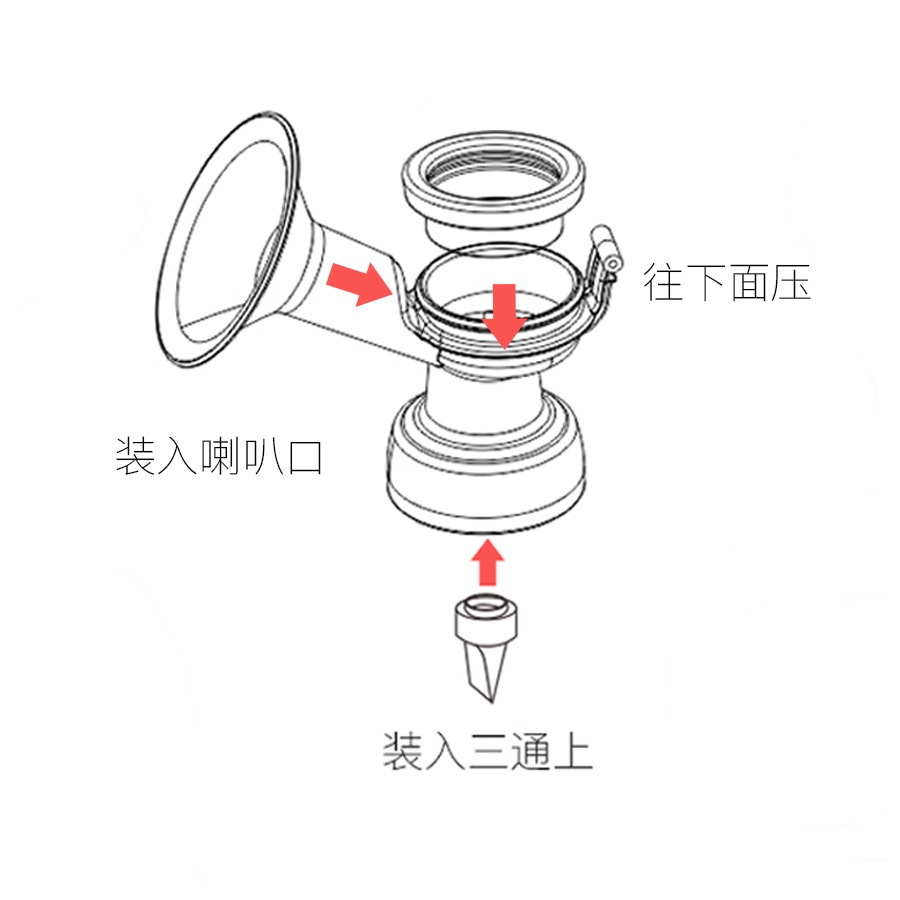 往下面压

装入喇叭口

装入三通上