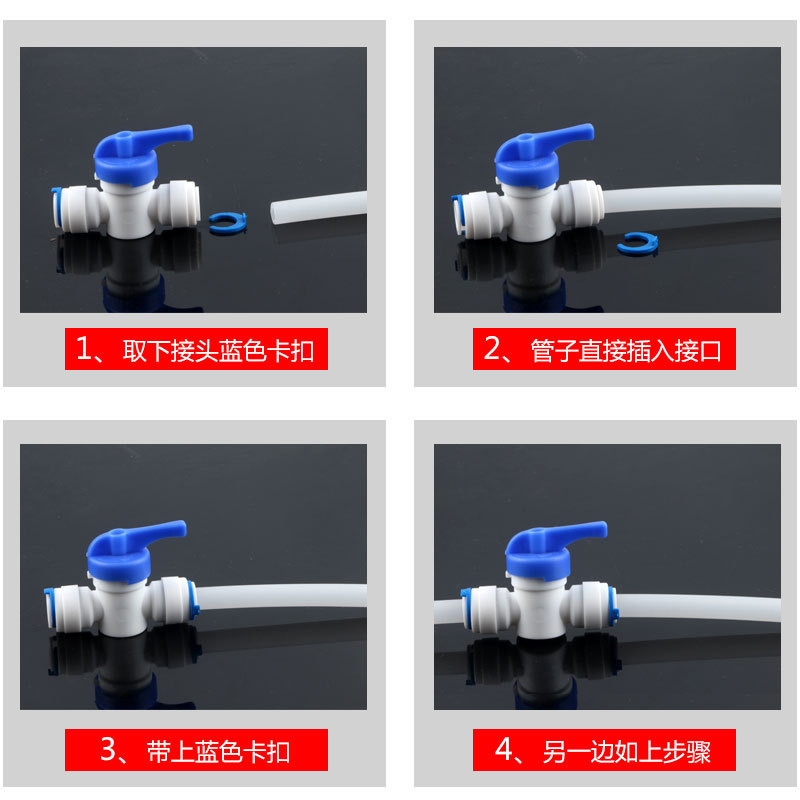 1、取下接头蓝色卡扣

2、管子直接插入接口

3、带上蓝色卡扣

4、另一边如上步骤