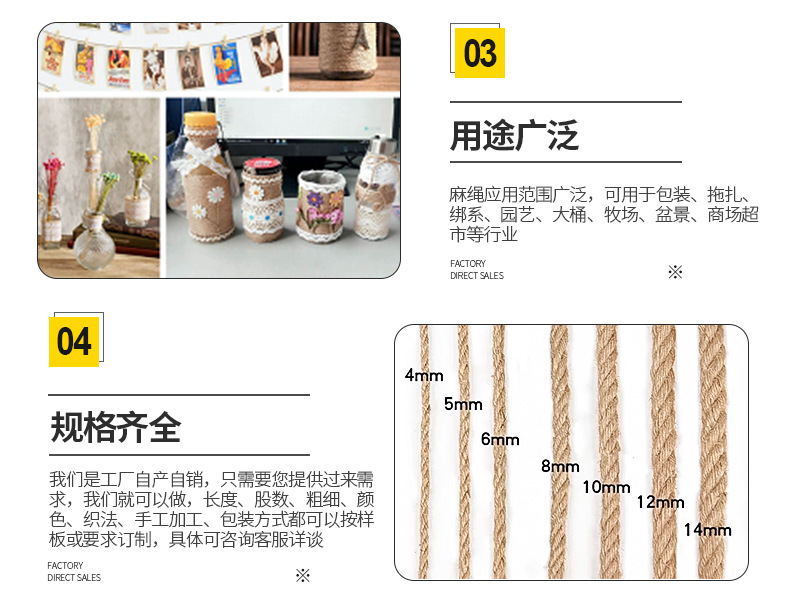 03

用途广泛

麻绳应用范围广泛，可用于包装、拖扎、绑系、园艺、大桶、牧场、盆景、商场超市等行业

FACTORY
DIRECT SALES

※

04

规格齐全

我们是工厂自产自销，只需要您提供过来需求，我们就可以做，长度、股数、粗细、颜色、织法、手工加工、包装方式都可以按样板或要求订制，具体可咨询客服详谈

FACTORY
DIRECT SALES

※

4mm
5mm
6mm
8mm
10mm
12mm
14mm