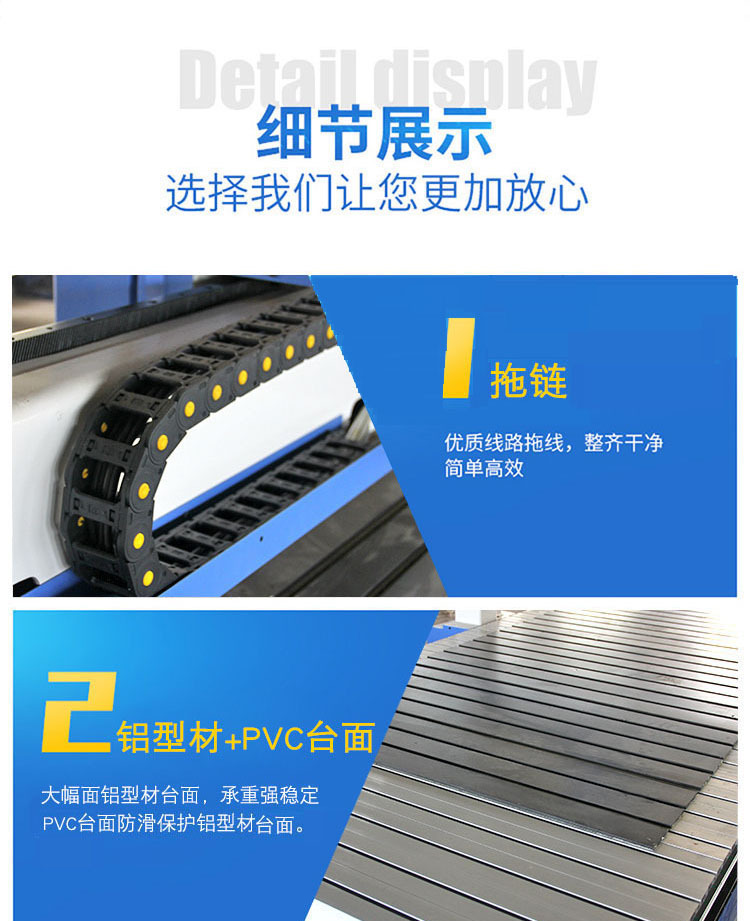 Detail display

细节展示

选择我们让您更加放心

1 拖链

优质线路拖线，整齐干净
简单高效

2 铝型材+PVC台面

大幅面铝型材台面，承重强稳定
PVC台面防滑保护铝型材台面。