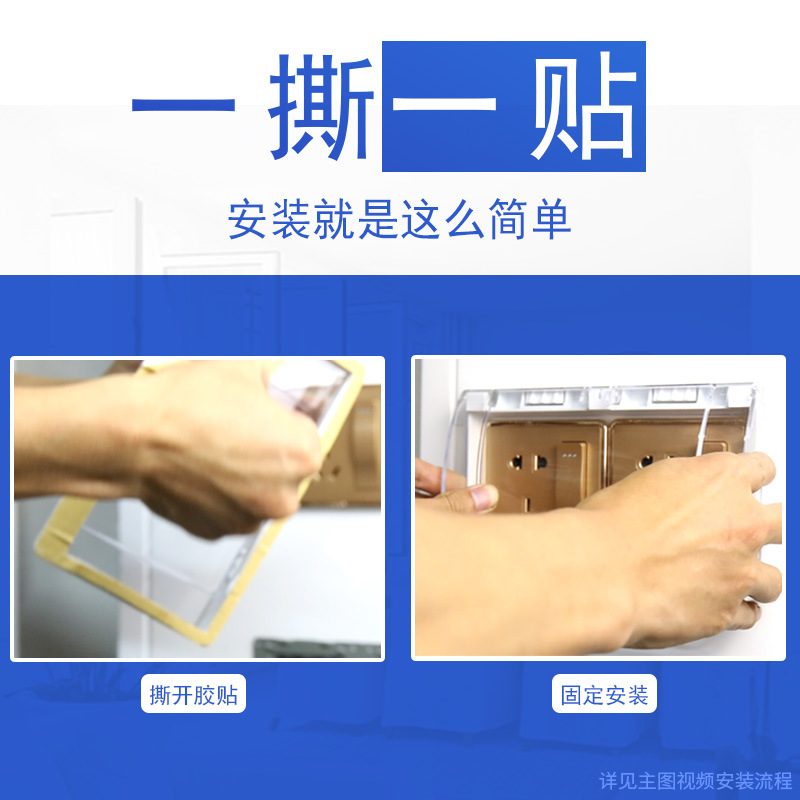 一撕一贴

安装就是这么简单

撕开胶贴

固定安装

详见主图视频安装流程