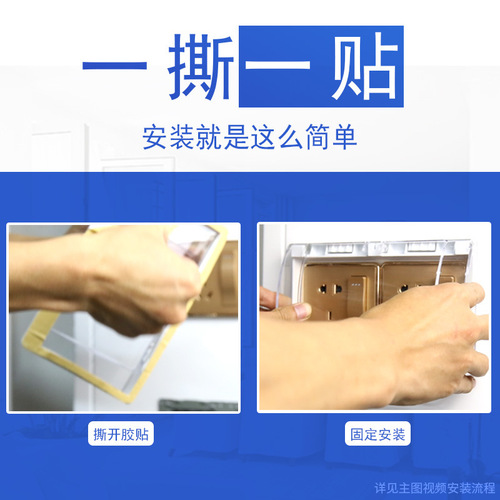 一撕一贴

安装就是这么简单

撕开胶贴

固定安装

详见主图视频安装流程