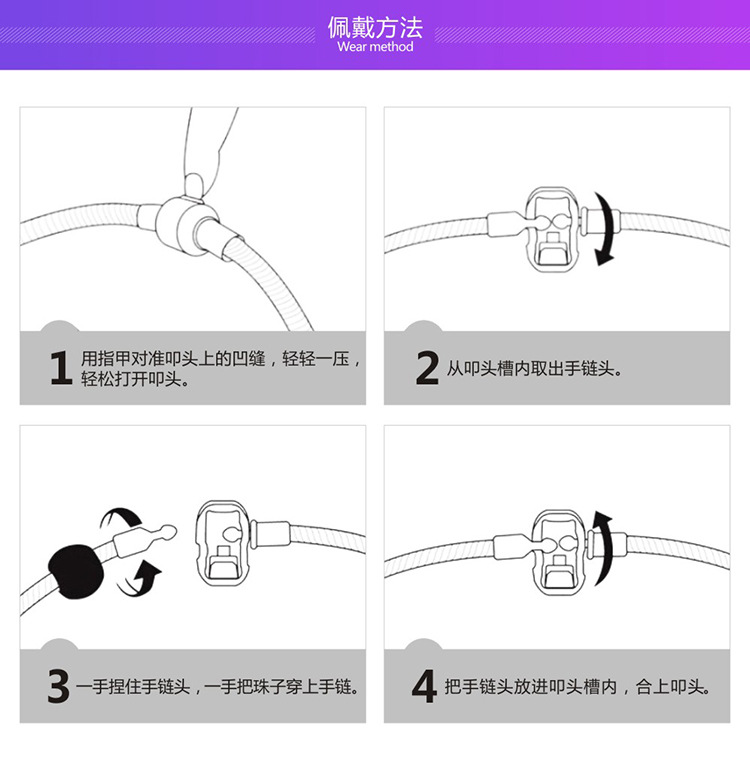 佩戴方法
Wear method

1 用指甲对准叩头上的凹缝，轻轻一压，轻松打开叩头。

2 从叩头槽内取出手链头。

3 一手捏住手链头，一手把珠子穿上手链。

4 把手链头放进叩头槽内，合上叩头。