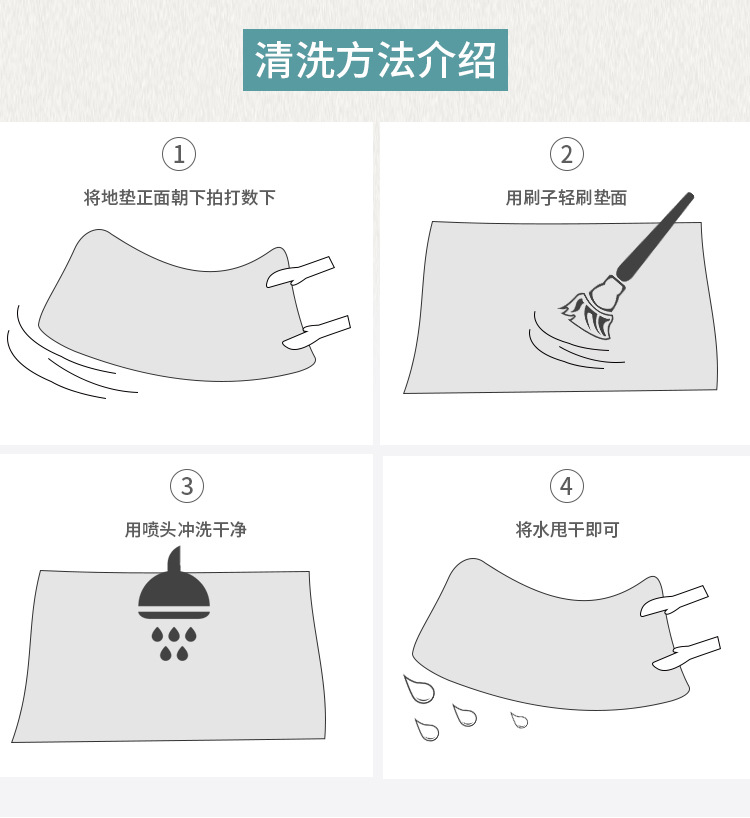 清洗方法介绍

①
将地垫正面朝下拍打数下

②
用刷子轻刷垫面

③
用喷头冲洗干净

④
将水甩干即可