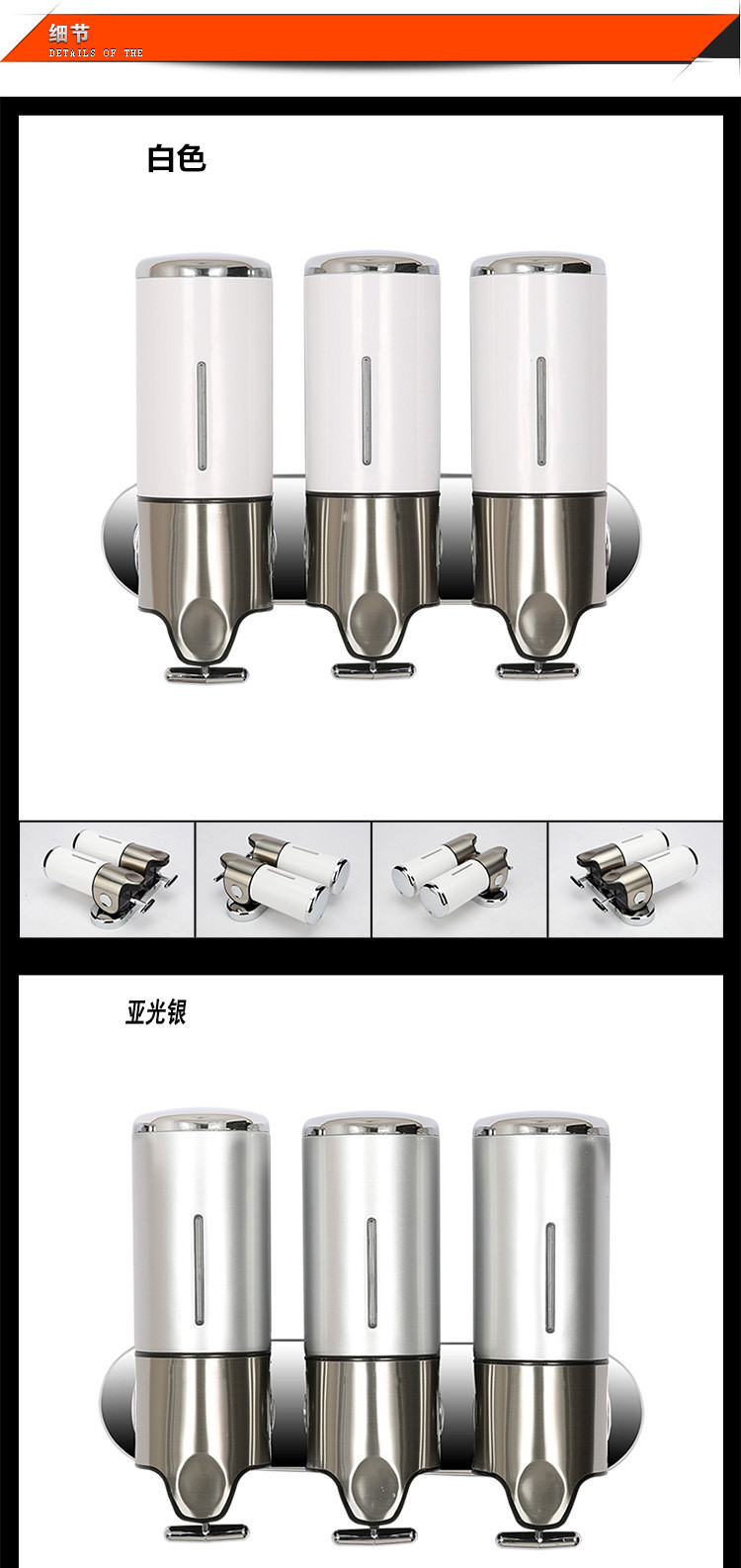 细节
DETAILS OF THE

白色

亚光银