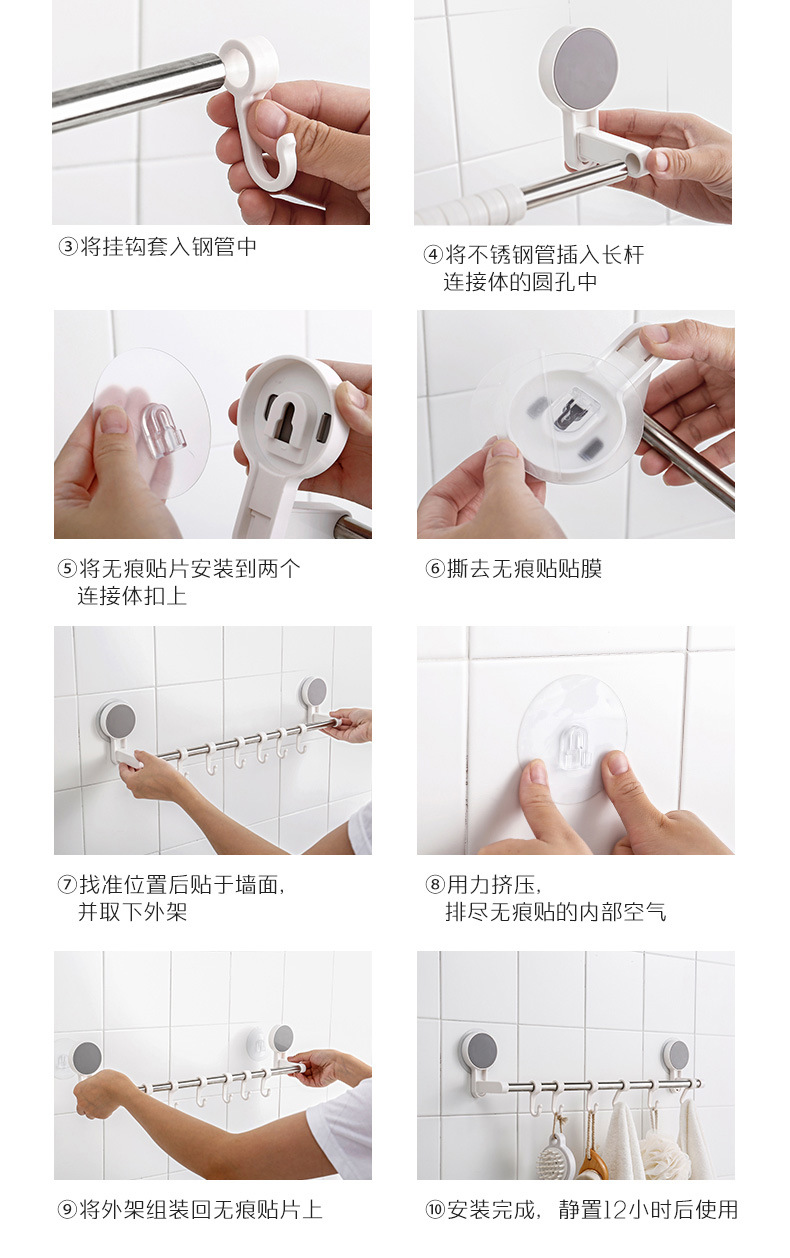 ③将挂钩套入钢管中

④将不锈钢管插入长杆连接体的圆孔中

⑤将无痕贴片安装到两个连接体扣上

⑥撕去无痕贴贴膜

⑦找准位置后贴于墙面，并取下外架

⑧用力挤压，排尽无痕贴的内部空气

⑨将外架组装回无痕贴片上

⑩安装完成，静置12小时后使用