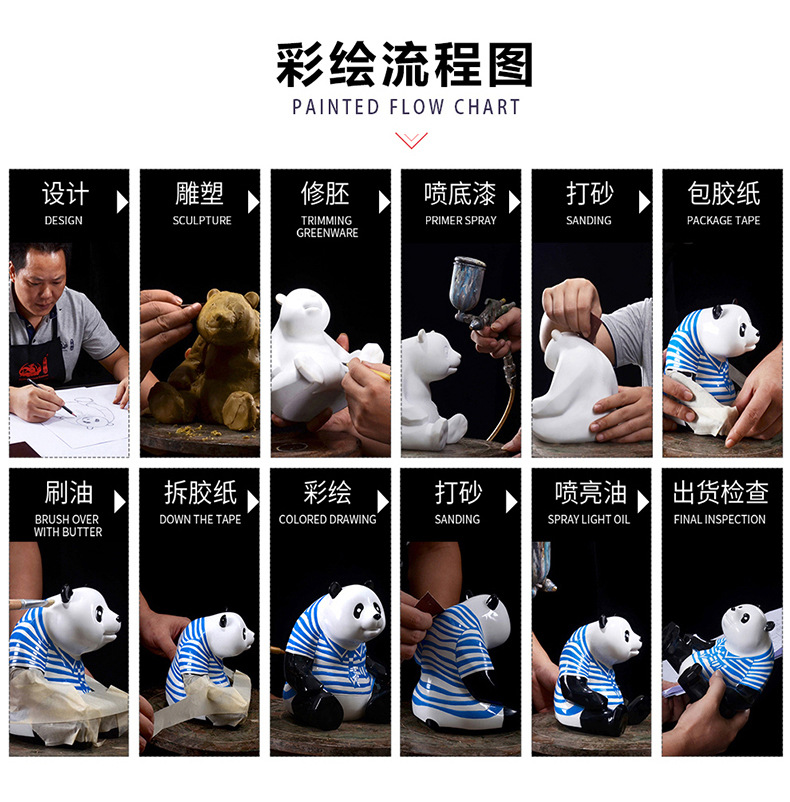 彩绘流程图
PAINTED FLOW CHART

设计
DESIGN

雕塑
SCULPTURE

修胚
TRIMMING GREENWARE

喷底漆
PRIMER SPRAY

打砂
SANDING

包胶纸
PACKAGE TAPE

刷油
BRUSH OVER WITH BUTTER

拆胶纸
DOWN THE TAPE

彩绘
COLORED DRAWING

打砂
SANDING

喷亮油
SPRAY LIGHT OIL

出货检查
FINAL INSPECTION