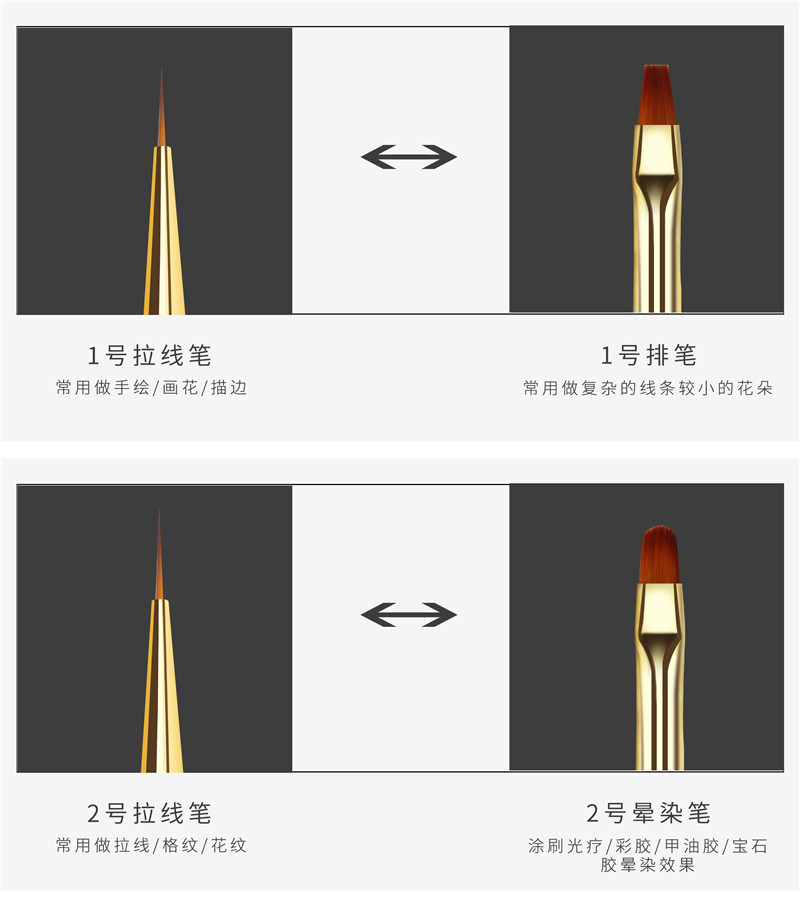 1号拉线笔
常用做手绘/画花/描边

1号排笔
常用做复杂的线条较小的花朵

2号拉线笔
常用做拉线/格纹/花纹

2号晕染笔
涂刷光疗/彩胶/甲油胶/宝石胶晕染效果