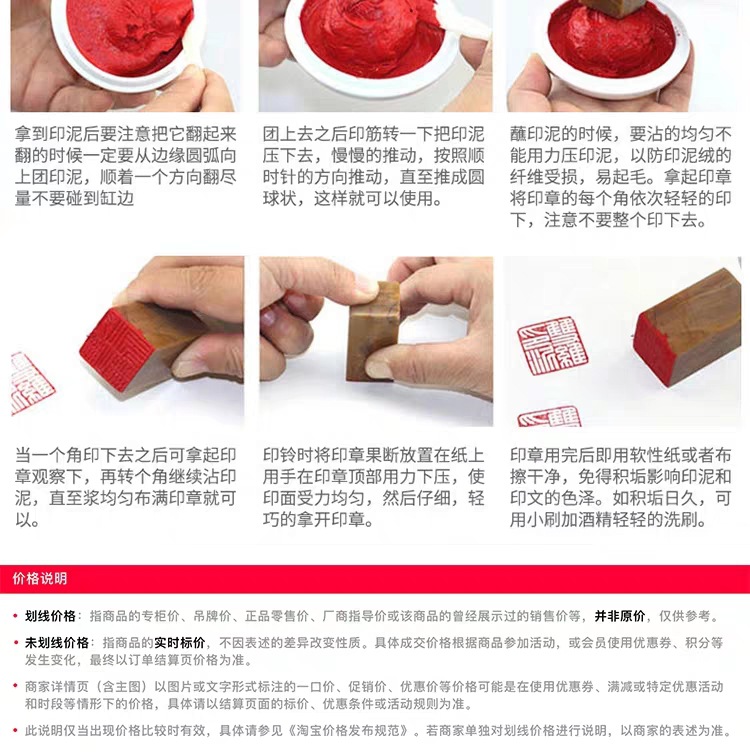 拿到印泥后要注意把它翻起来翻的时候一定要从边缘圆弧向上团印泥，顺着一个方向翻尽量不要碰到缸边

团上去之后印筋转一下把印泥压下去，慢慢的推动，按照顺时针的方向推动，直至推成圆球状，这样就可以使用。

蘸印泥的时候，要沾的均匀不能用力压印泥，以防印泥绒的纤维受损，易起毛。拿起印章将印章的每个角依次轻轻的印下，注意不要整个印下去。

当一个角印下去之后可拿起印章观察下，再转个角继续沾印泥，直至浆均匀布满印章就可以。

印铃时将印章果断放置在纸上用手在印章顶部用力下压，使印面受力均匀，然后仔细，轻巧的拿开印章。

印章用完后即用软性纸或者布擦干净，免得积垢影响印泥和印文的色泽。如积垢日久，可用小刷加酒精轻轻的洗刷。

价格说明

• 划线价格：指商品的专柜价、吊牌价、正品零售价、厂商指导价或该商品的曾经展示过的销售价等，并非原价，仅供参考。

• 未划线价格：指商品的实时标价，不因表述的差异改变性质。具体成交价格根据商品参加活动，或会员使用优惠券、积分等发生变化，最终以订单结算页价格为准。

• 商家详情页（含主图）以图片或文字形式标注的一口价、促销价、优惠价等价格可能是在使用优惠券、满减或特定优惠活动和时段等情形下的价格，具体请以结算页面的标价、优惠条件或活动规则为准。

• 此说明仅当出现价格比较时有效，具体请参见《淘宝价格发布规范》。若商家单独对划线价格进行说明，以商家的表述为准。