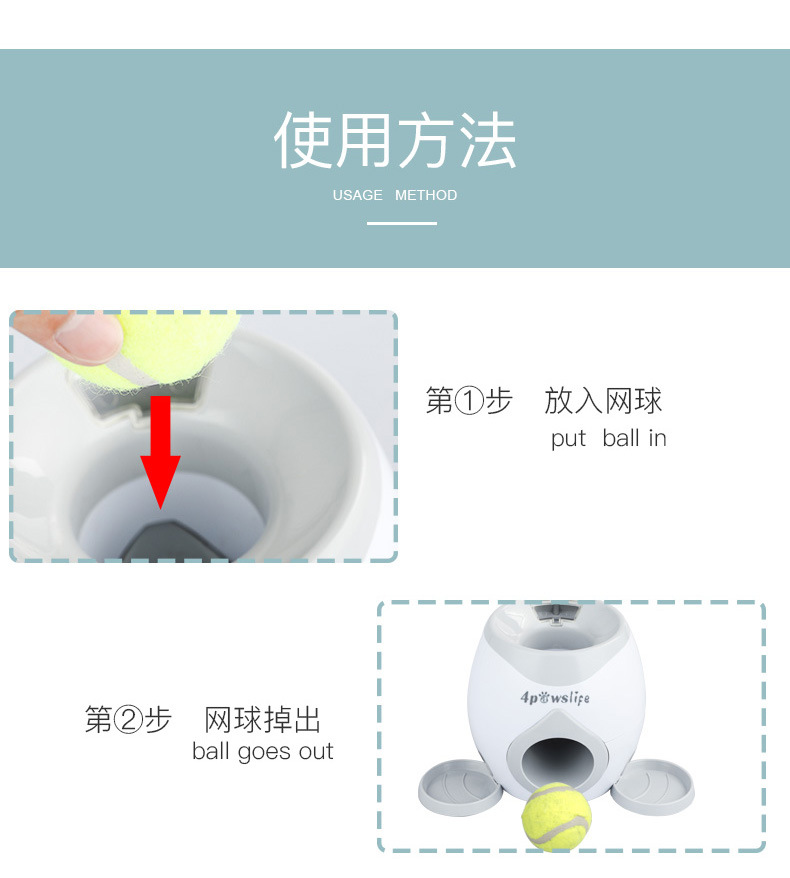 使用方法
USAGE METHOD

第①步 放入网球
put ball in

第②步 网球掉出
ball goes out

4pawslife