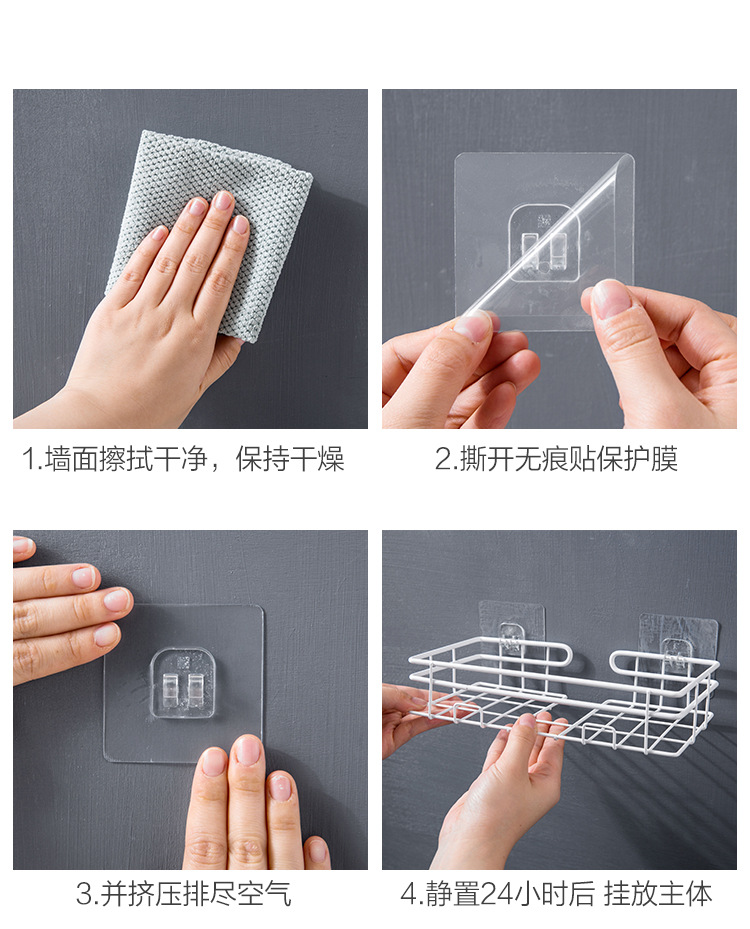 1.墙面擦拭干净，保持干燥

2.撕开无痕贴保护膜

3.并挤压排尽空气

4.静置24小时后 挂放主体