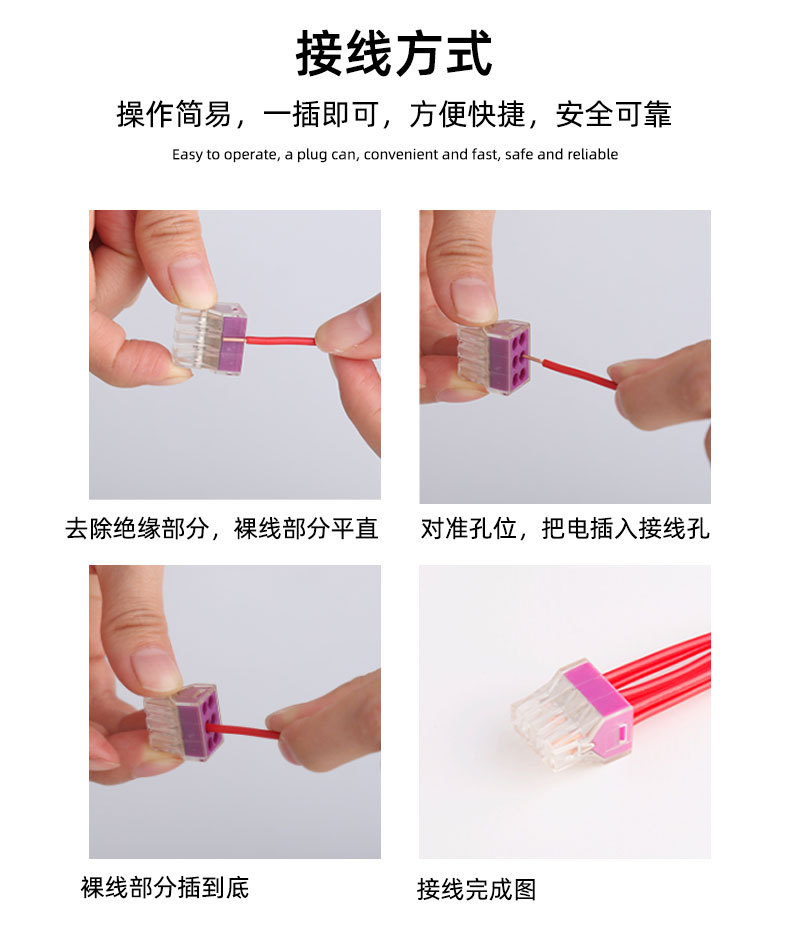 接线方式

操作简易，一插即可，方便快捷，安全可靠

Easy to operate, a plug can, convenient and fast, safe and reliable

去除绝缘部分，裸线部分平直

对准孔位，把电插入接线孔

裸线部分插到底

接线完成图