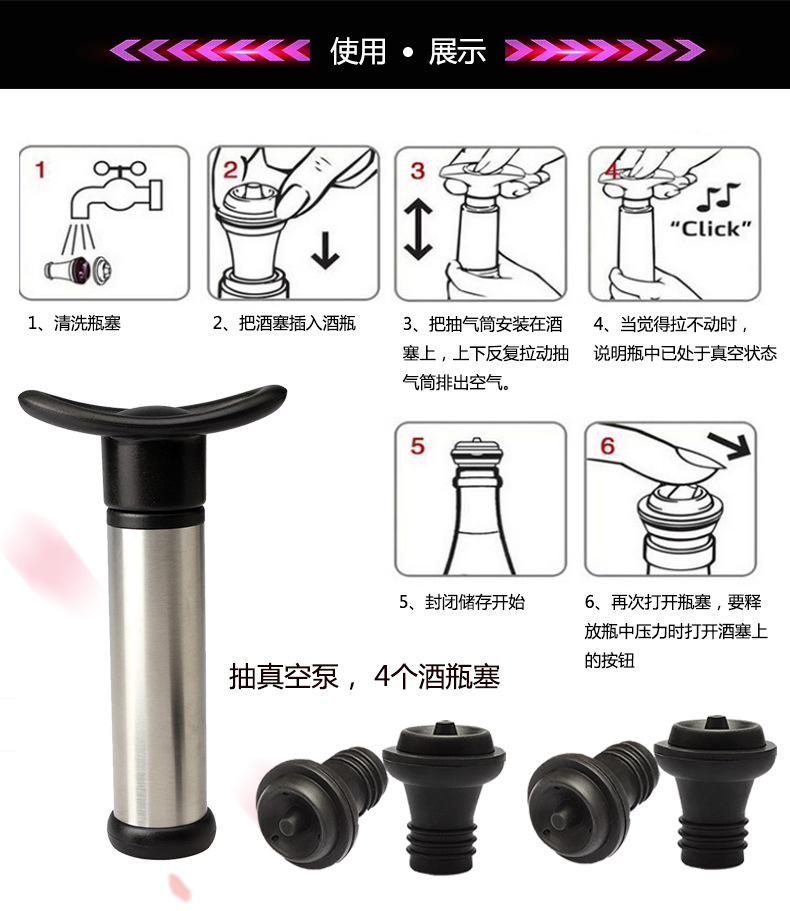 使用 • 展示

1

2

3

4

"Click"

1、清洗瓶塞

2、把酒塞插入酒瓶

3、把抽气筒安装在酒塞上，上下反复拉动抽气筒排出空气。

4、当觉得拉不动时，说明瓶中已处于真空状态

5

6

5、封闭储存开始

6、再次打开瓶塞，要释放瓶中压力时打开酒塞上的按钮

抽真空泵， 4个酒瓶塞