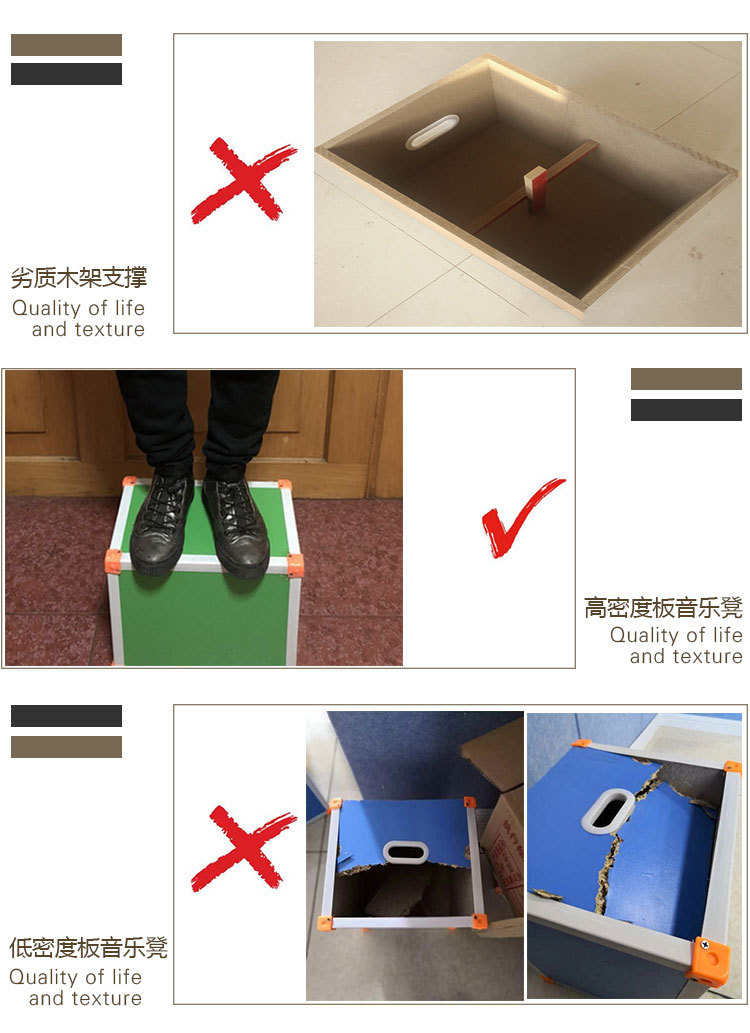 劣质木架支撑
Quality of life
and texture

高密度板音乐凳
Quality of life
and texture

低密度板音乐凳
Quality of life
and texture