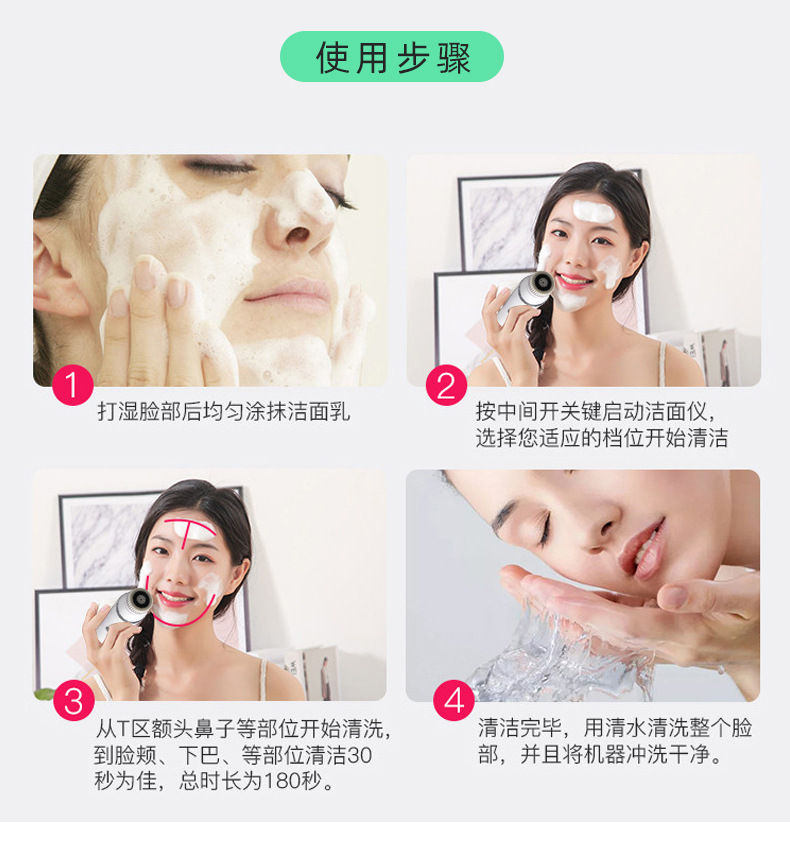 使用步骤

1
打湿脸部后均匀涂抹洁面乳

2
按中间开关键启动洁面仪，选择您适应的档位开始清洁

3
从T区额头鼻子等部位开始清洗，到脸颊、下巴、等部位清洁30秒为佳，总时长为180秒。

4
清洁完毕，用清水清洗整个脸部，并且将机器冲洗干净。