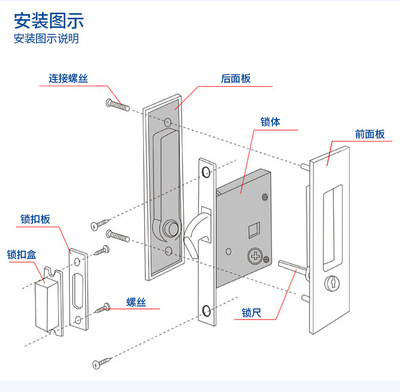 安装图示
安装图示说明

连接螺丝

后面板

锁体

前面板

锁扣板

锁扣盒

螺丝

锁尺