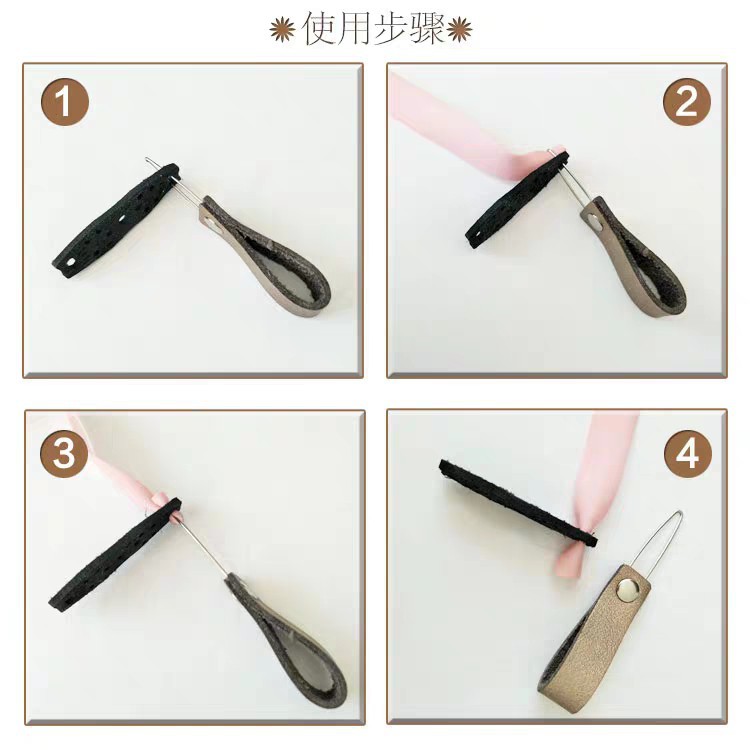 使用步骤

1

2

3

4