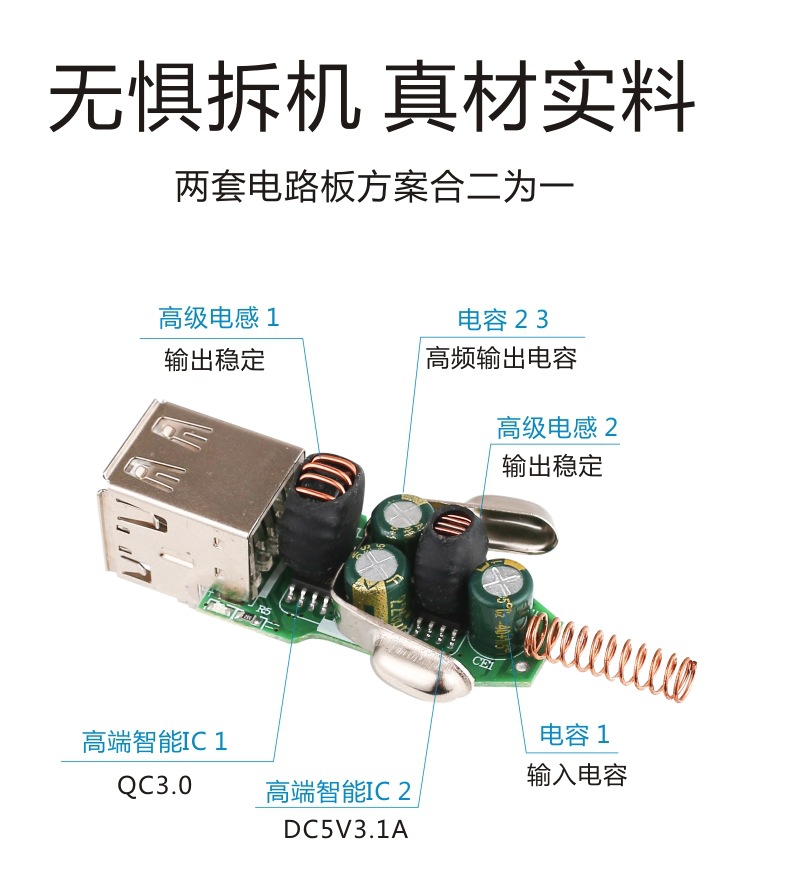 无惧拆机 真材实料

两套电路板方案合二为一

高级电感 1
输出稳定

电容 2 3
高频输出电容

高级电感 2
输出稳定

R5

CE1

高端智能IC 1
QC3.0

高端智能IC 2
DC5V3.1A

电容 1
输入电容