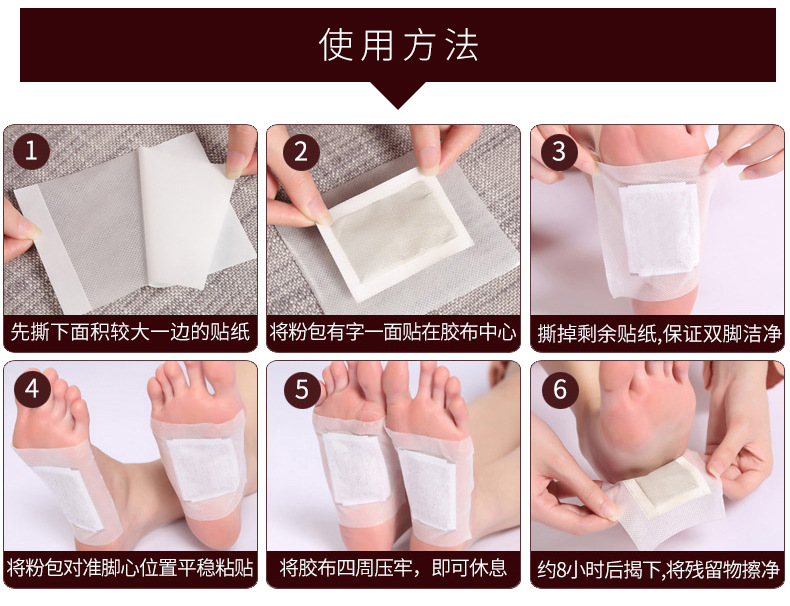 使用方法

1
先撕下面积较大一边的贴纸

2
将粉包有字一面贴在胶布中心

3
撕掉剩余贴纸,保证双脚洁净

4
将粉包对准脚心位置平稳粘贴

5
将胶布四周压牢，即可休息

6
约8小时后揭下,将残留物擦净