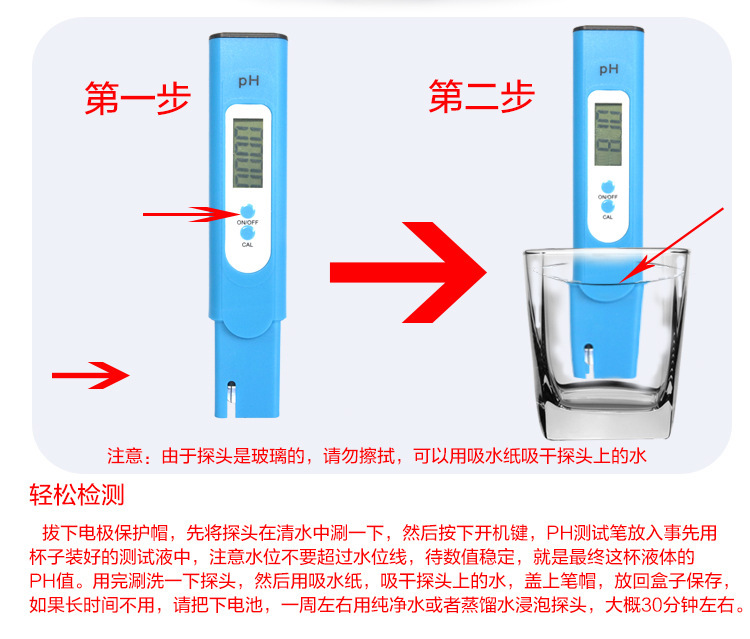 第一步

pH

ON/OFF

CAL

第二步

pH

ON/OFF

CAL

注意：由于探头是玻璃的，请勿擦拭，可以用吸水纸吸干探头上的水

轻松检测

拔下电极保护帽，先将探头在清水中涮一下，然后按下开机键，PH测试笔放入事先用杯子装好的测试液中，注意水位不要超过水位线，待数值稳定，就是最终这杯液体的PH值。用完涮洗一下探头，然后用吸水纸，吸干探头上的水，盖上笔帽，放回盒子保存，如果长时间不用，请把下电池，一周左右用纯净水或者蒸馏水浸泡探头，大概30分钟左右。