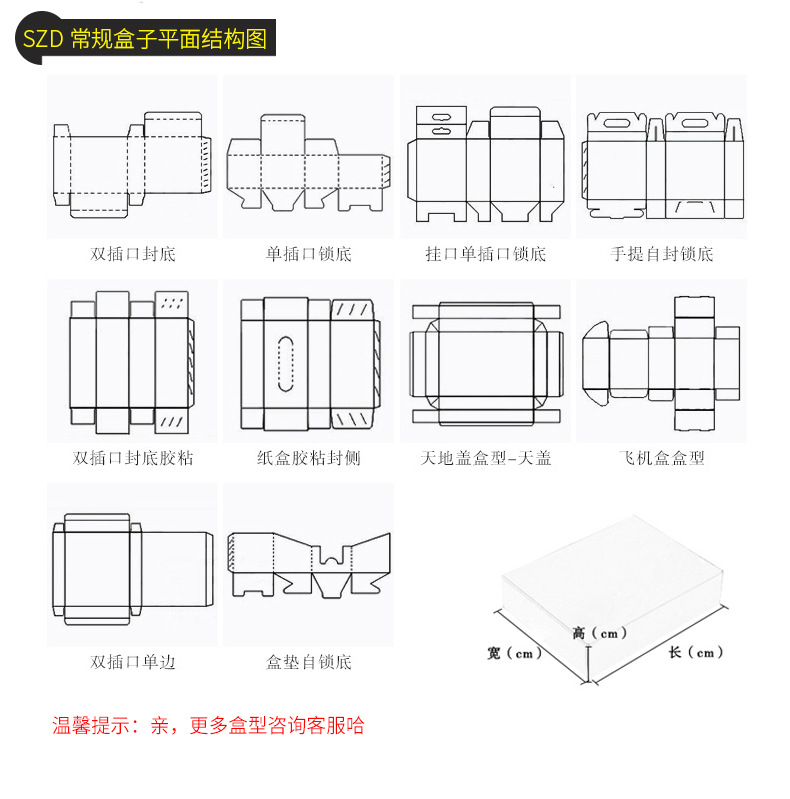 SZD 常规盒子平面结构图

双插口封底

单插口锁底

挂口单插口锁底

手提自封锁底

双插口封底胶粘

纸盒胶粘封侧

天地盖盒型-天盖

飞机盒盒型

双插口单边

盒垫自锁底

高（cm）
宽（cm）
长（cm）

温馨提示：亲，更多盒型咨询客服哈