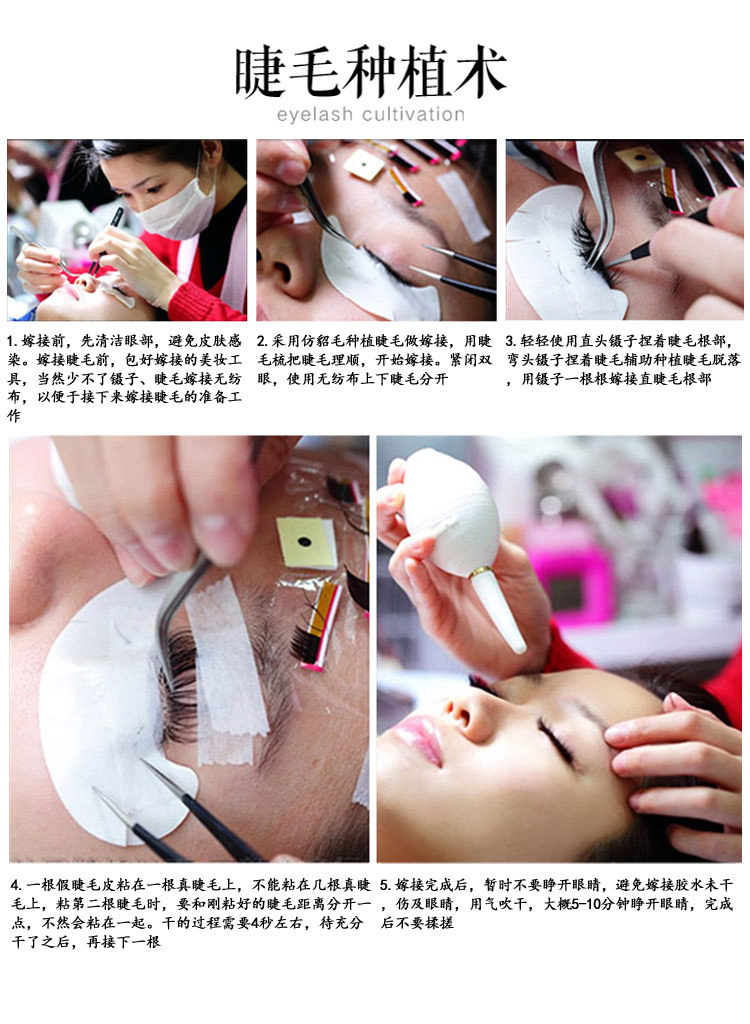 睫毛种植术
eyelash cultivation

1. 嫁接前，先清洁眼部，避免皮肤感染。嫁接睫毛前，包好嫁接的美妆工具，当然少不了镊子、睫毛嫁接无纺布，以便于接下来嫁接睫毛的准备工作

2. 采用仿貂毛种植睫毛做嫁接，用睫毛梳把睫毛理顺，开始嫁接。紧闭双眼，使用无纺布上下睫毛分开

3. 轻轻使用直头镊子捏着睫毛根部，弯头镊子捏着睫毛辅助种植睫毛脱落，用镊子一根根嫁接直睫毛根部

4. 一根假睫毛皮粘在一根真睫毛上，不能粘在几根真睫毛上，粘第二根睫毛时，要和刚粘好的睫毛距离分开一点，不然会粘在一起。干的过程需要4秒左右，待充分干了之后，再接下一根

5. 嫁接完成后，暂时不要睁开眼睛，避免嫁接胶水未干，伤及眼睛，用气吹干，大概5-10分钟睁开眼睛，完成后不要揉搓