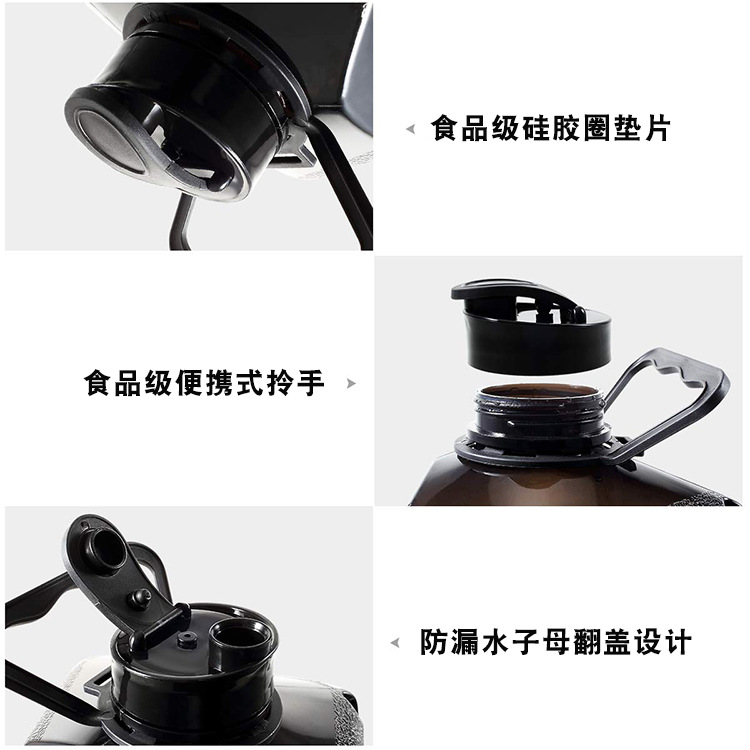 食品级硅胶圈垫片

食品级便携式拎手

防漏水子母翻盖设计