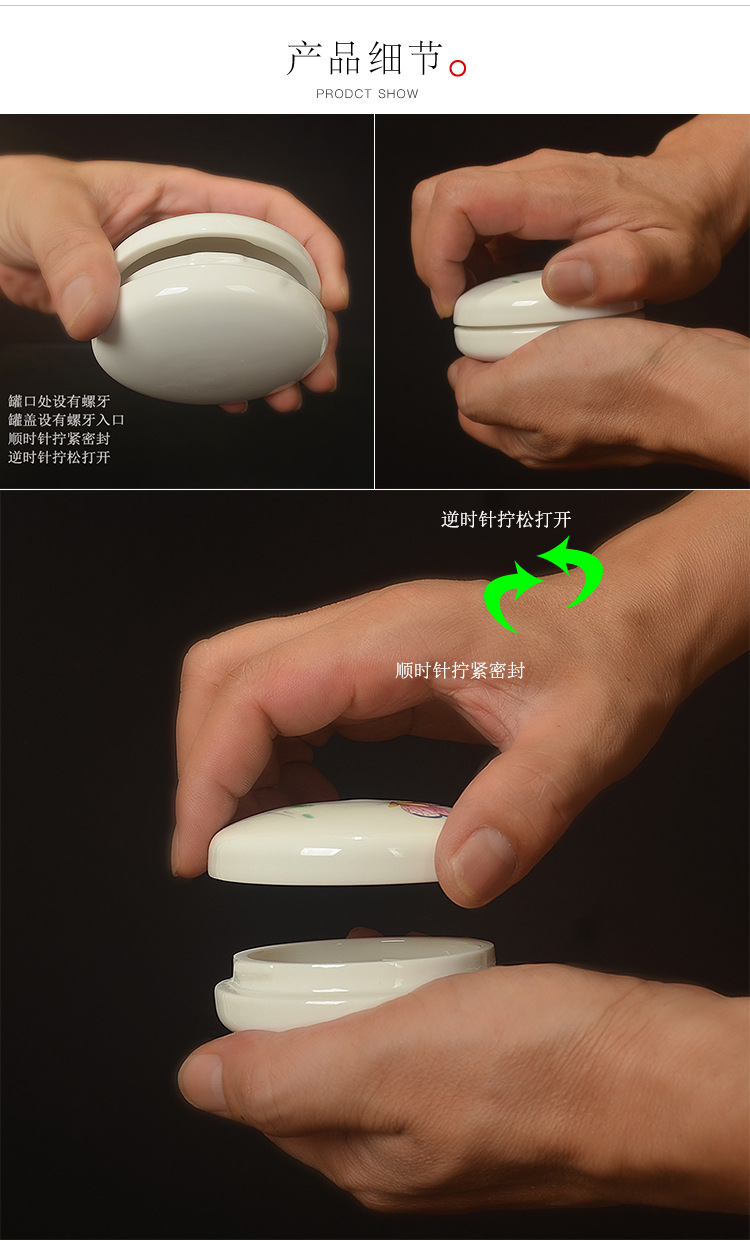 产品细节

PRODCT SHOW

罐口处设有螺牙
罐盖设有螺牙入口
顺时针拧紧密封
逆时针拧松打开

逆时针拧松打开

顺时针拧紧密封