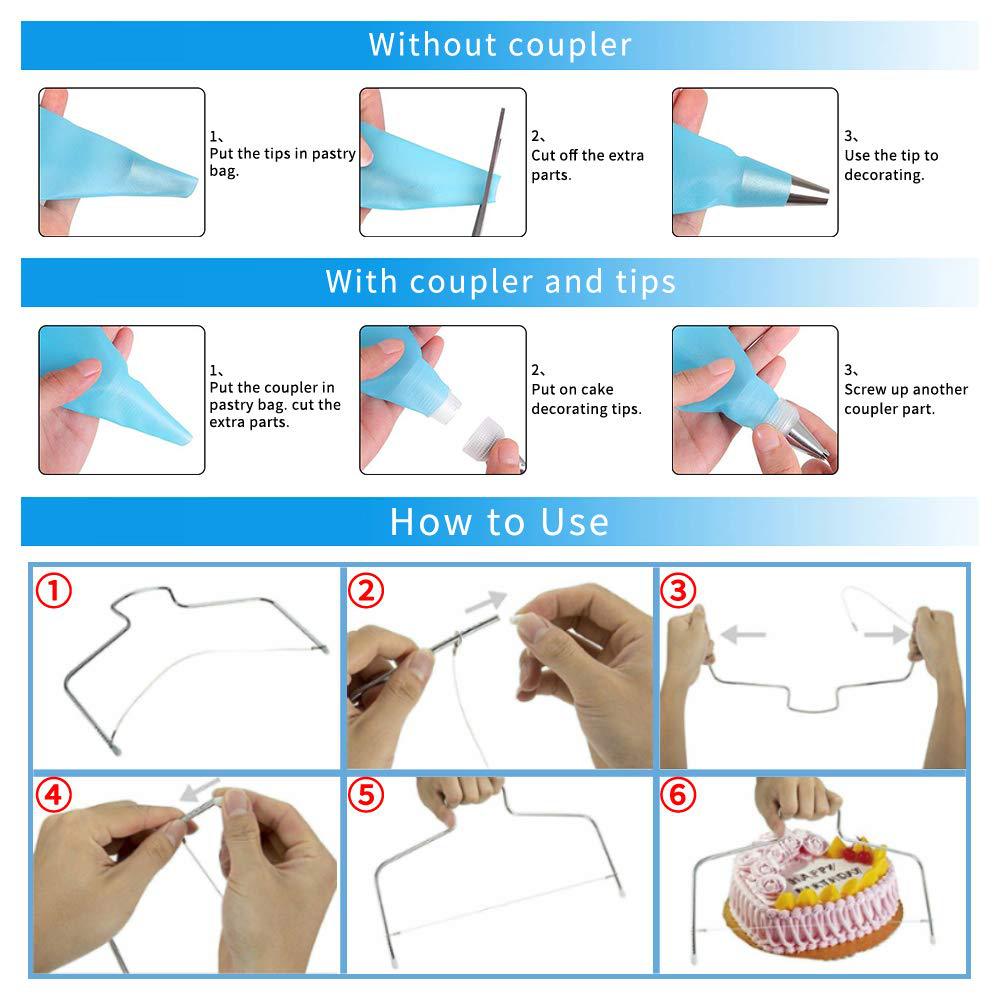 Without coupler

1、
Put the tips in pastry bag.

2、
Cut off the extra parts.

3、
Use the tip to decorating.

With coupler and tips

1、
Put the coupler in pastry bag. cut the extra parts.

2、
Put on cake decorating tips.

3、
Screw up another coupler part.

How to Use

①

②

③

④

⑤

⑥

HAPPY BIRTHDAY