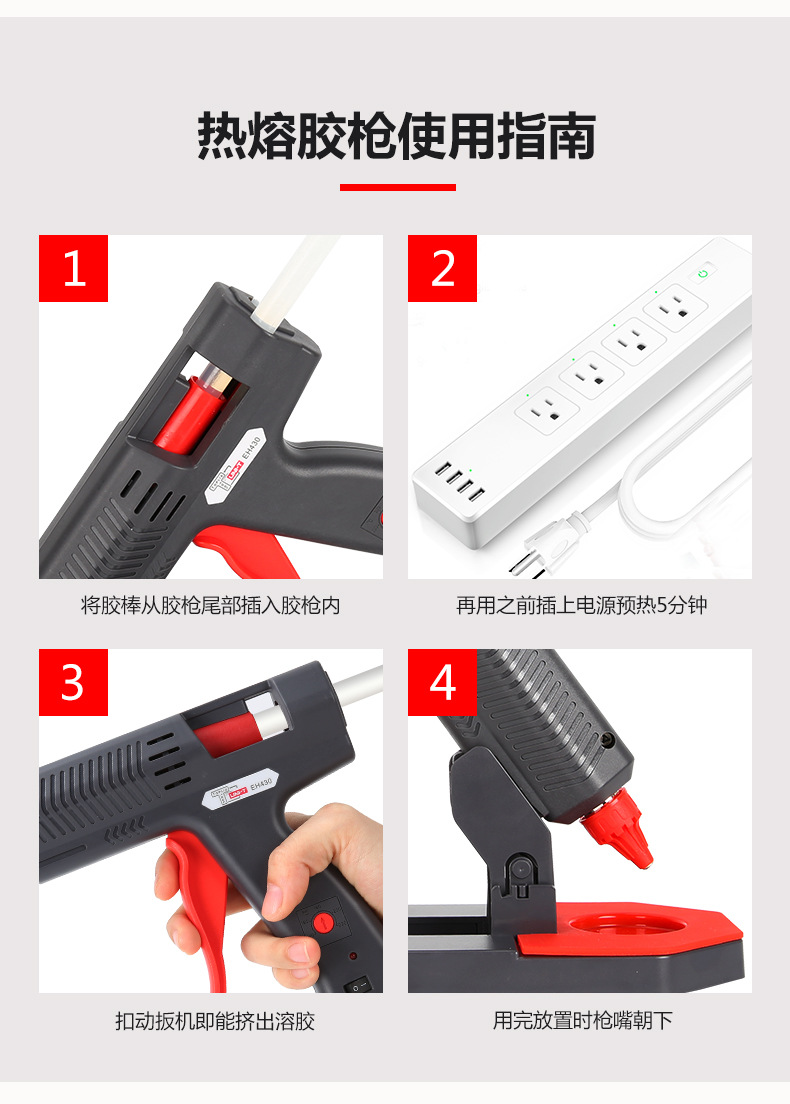 热熔胶枪使用指南

1

UNI-T EH430

将胶棒从胶枪尾部插入胶枪内

2

再用之前插上电源预热5分钟

3

UNI-T EH430

扣动扳机即能挤出溶胶

4

用完放置时枪嘴朝下