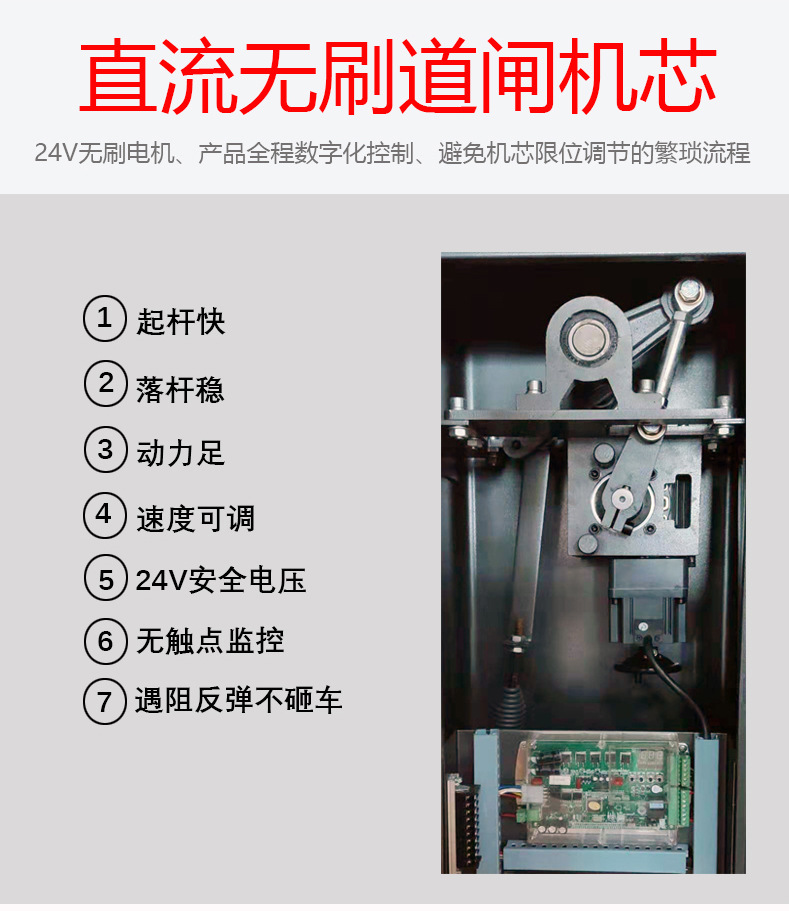 直流无刷道闸机芯

24V无刷电机、产品全程数字化控制、避免机芯限位调节的繁琐流程

1 起杆快
2 落杆稳
3 动力足
4 速度可调
5 24V安全电压
6 无触点监控
7 遇阻反弹不砸车