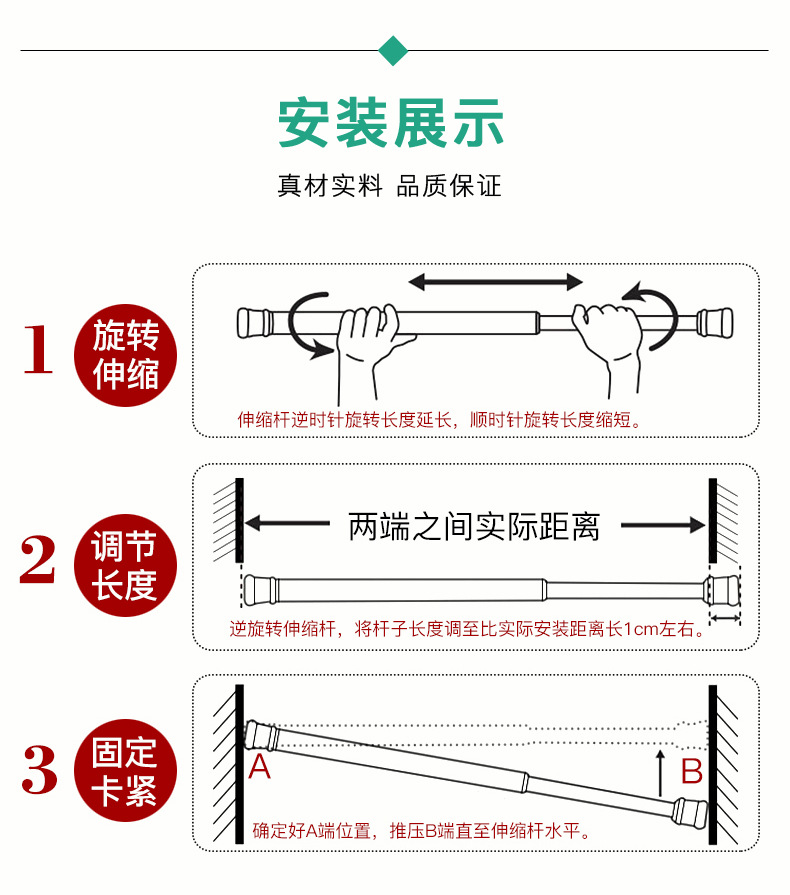 安装展示

真材实料 品质保证

1 旋转伸缩

伸缩杆逆时针旋转长度延长，顺时针旋转长度缩短。

2 调节长度

两端之间实际距离

逆旋转伸缩杆，将杆子长度调至比实际安装距离长1cm左右。

3 固定卡紧

A

B

确定好A端位置，推压B端直至伸缩杆水平。