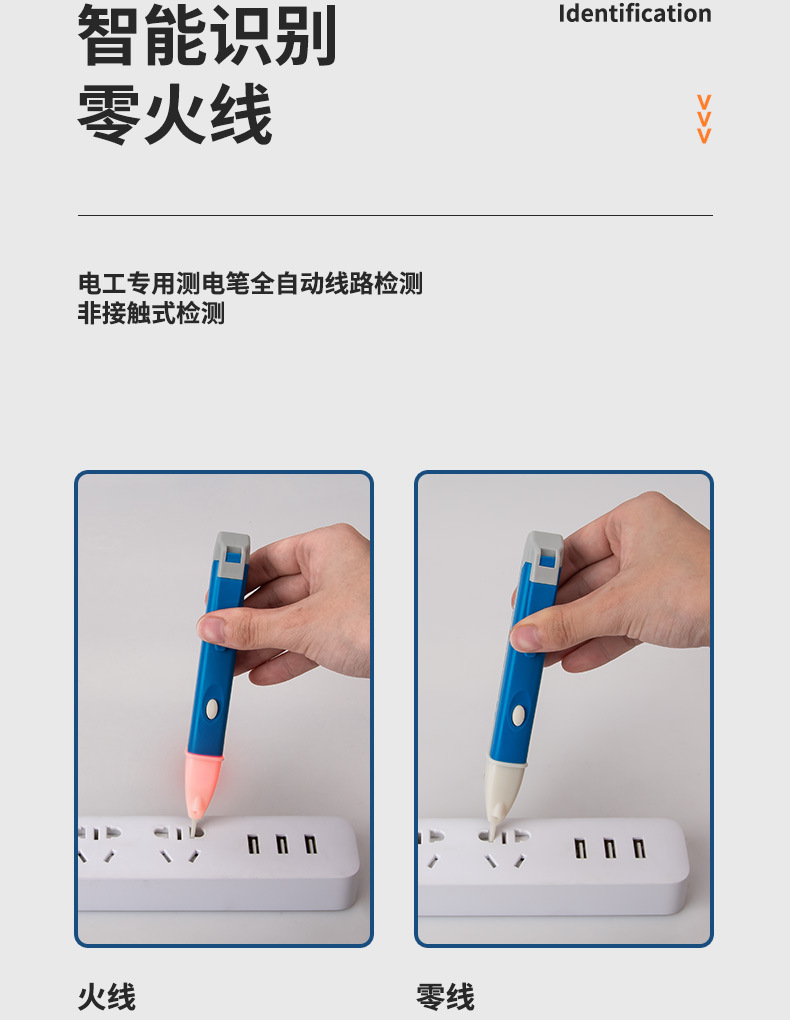 智能识别
零火线

Identification

电工专用测电笔全自动线路检测
非接触式检测

火线

零线