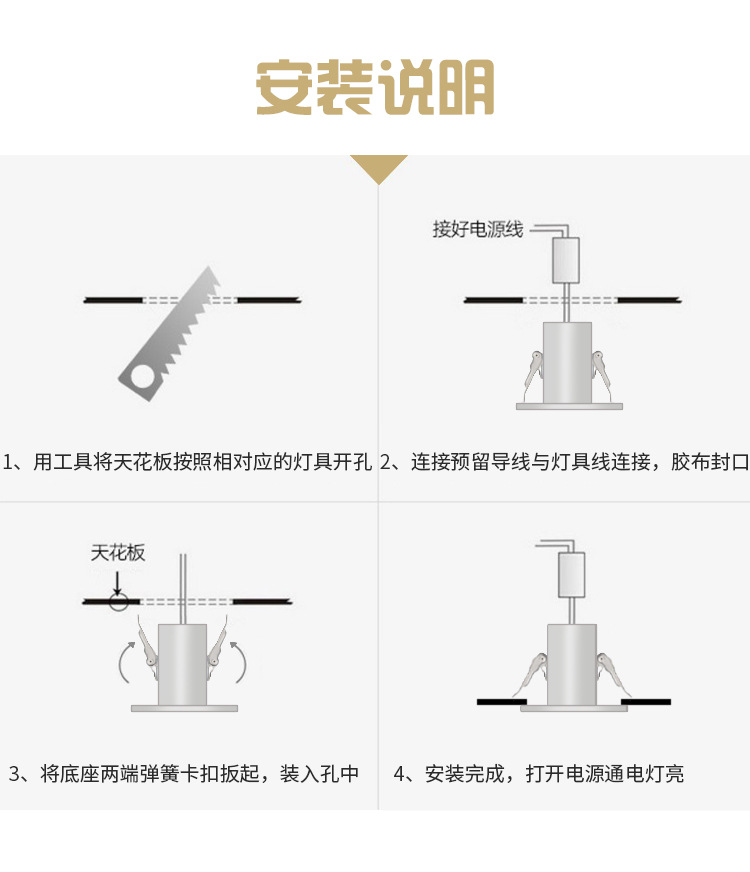 安装说明

1、用工具将天花板按照相对应的灯具开孔

接好电源线

2、连接预留导线与灯具线连接，胶布封口

天花板

3、将底座两端弹簧卡扣扳起，装入孔中

4、安装完成，打开电源通电灯亮