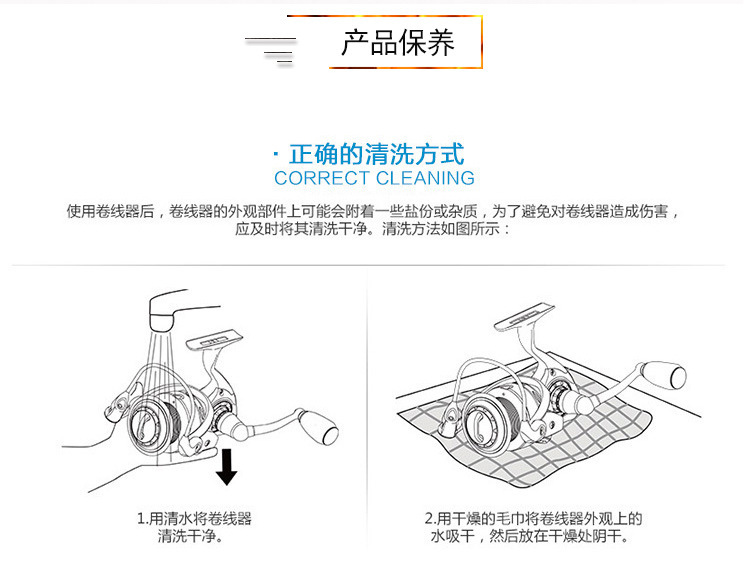 产品保养

· 正确的清洗方式
CORRECT CLEANING

使用卷线器后，卷线器的外观部件上可能会附着一些盐份或杂质，为了避免对卷线器造成伤害，应及时将其清洗干净。清洗方法如图所示：

1.用清水将卷线器清洗干净。

2.用干燥的毛巾将卷线器外观上的水吸干，然后放在干燥处阴干。