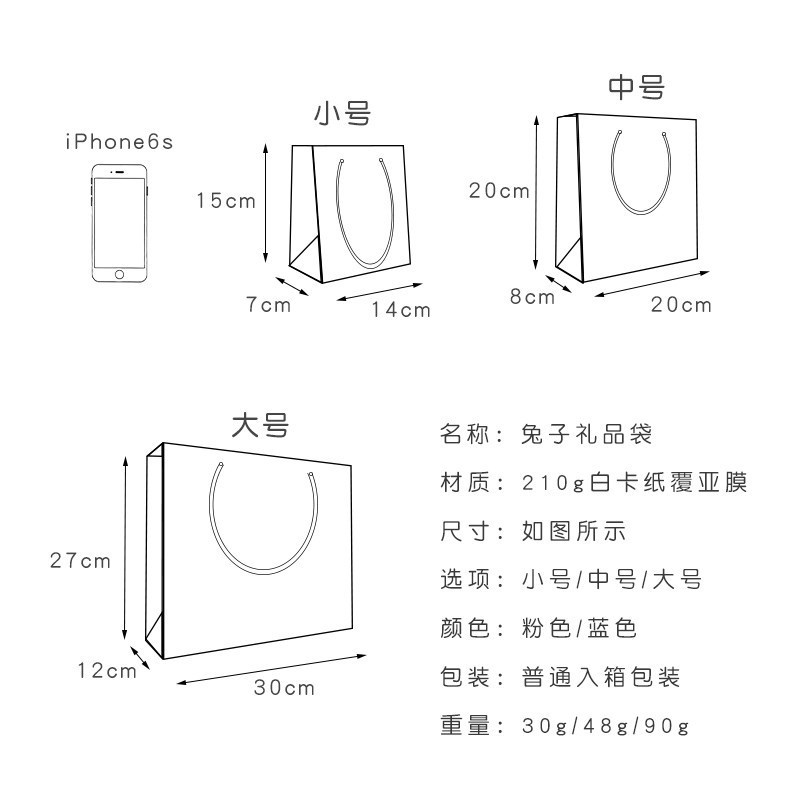 iPhone6s

小号

15cm

7cm

14cm

中号

20cm

8cm

20cm

大号

27cm

12cm

30cm

名称：兔子礼品袋

材质：210g白卡纸覆亚膜

尺寸：如图所示

选项：小号/中号/大号

颜色：粉色/蓝色

包装：普通入箱包装

重量：30g/48g/90g