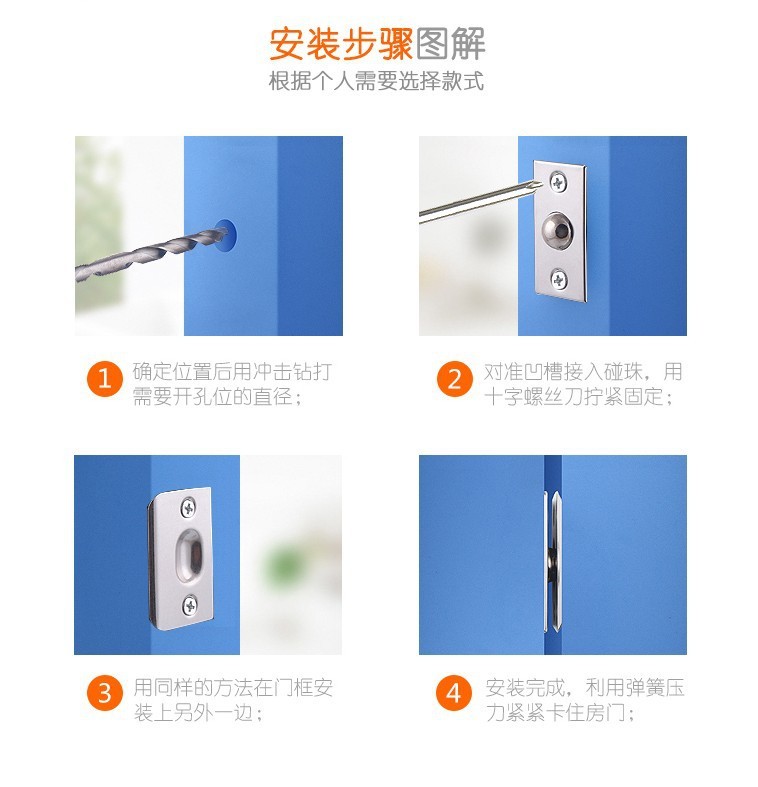 安装步骤图解
根据个人需要选择款式

1 确定位置后用冲击钻打需要开孔位的直径；

2 对准凹槽接入碰珠，用十字螺丝刀拧紧固定；

3 用同样的方法在门框安装上另外一边；

4 安装完成，利用弹簧压力紧紧卡住房门；