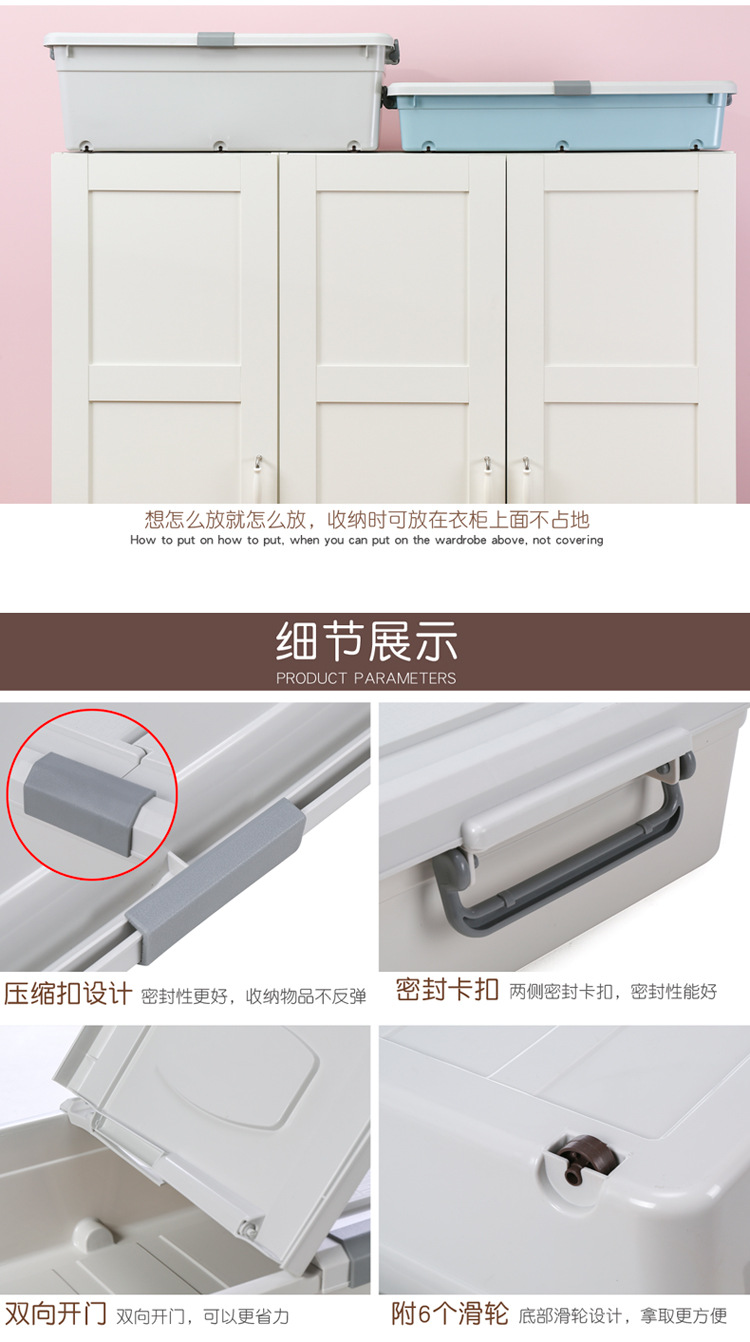 想怎么放就怎么放，收纳时可放在衣柜上面不占地
How to put on how to put, when you can put on the wardrobe above, not covering

细节展示
PRODUCT PARAMETERS

压缩扣设计 密封性更好，收纳物品不反弹

密封卡扣 两侧密封卡扣，密封性能好

双向开门 双向开门，可以更省力

附6个滑轮 底部滑轮设计，拿取更方便