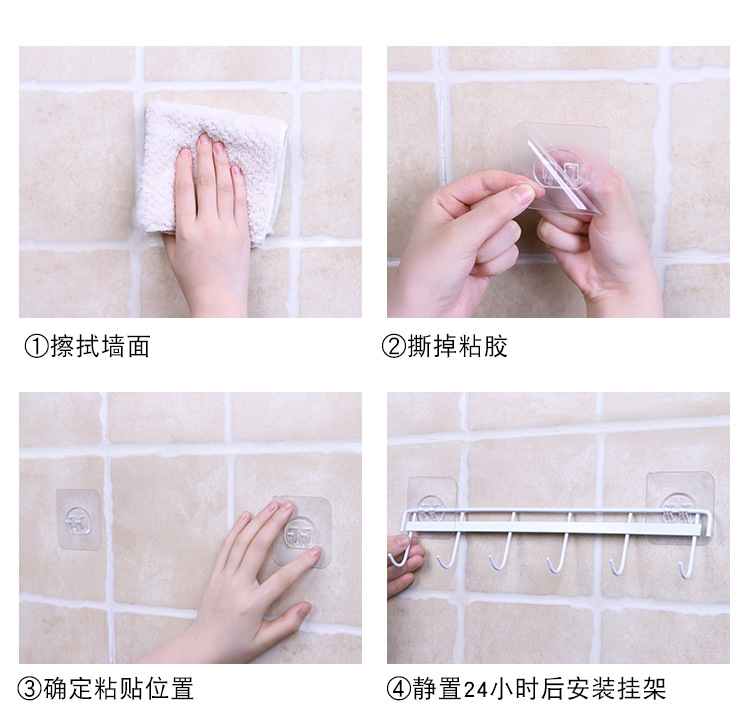 ①擦拭墙面

②撕掉粘胶

③确定粘贴位置

④静置24小时后安装挂架