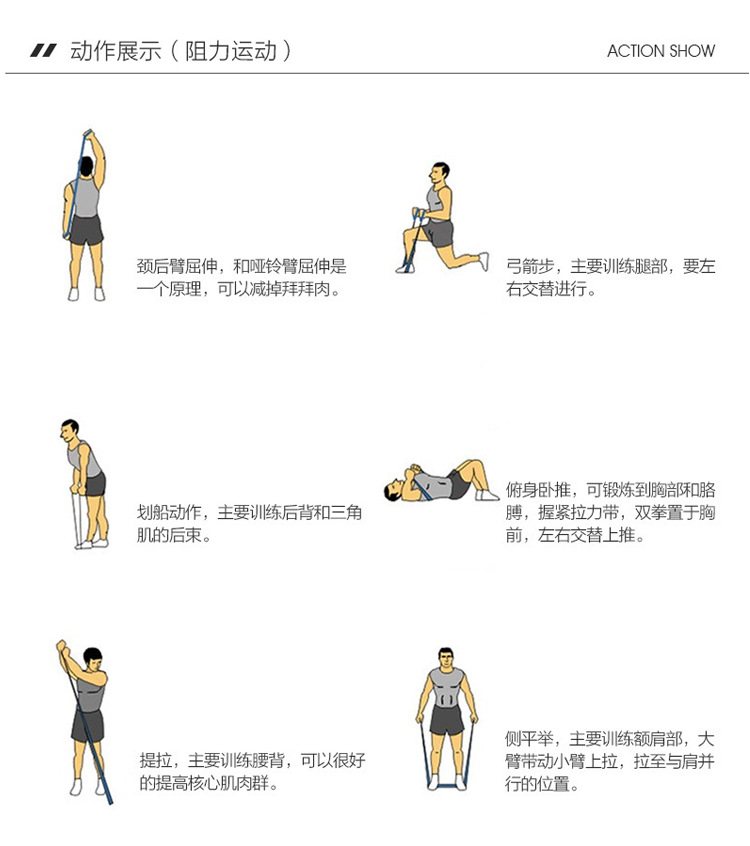 动作展示（阻力运动）

ACTION SHOW

颈后臂屈伸，和哑铃臂屈伸是一个原理，可以减掉拜拜肉。

弓箭步，主要训练腿部，要左右交替进行。

划船动作，主要训练后背和三角肌的后束。

俯身卧推，可锻炼到胸部和胳膊，握紧拉力带，双拳置于胸前，左右交替上推。

提拉，主要训练腰背，可以很好的提高核心肌肉群。

侧平举，主要训练额肩部，大臂带动小臂上拉，拉至与肩并行的位置。