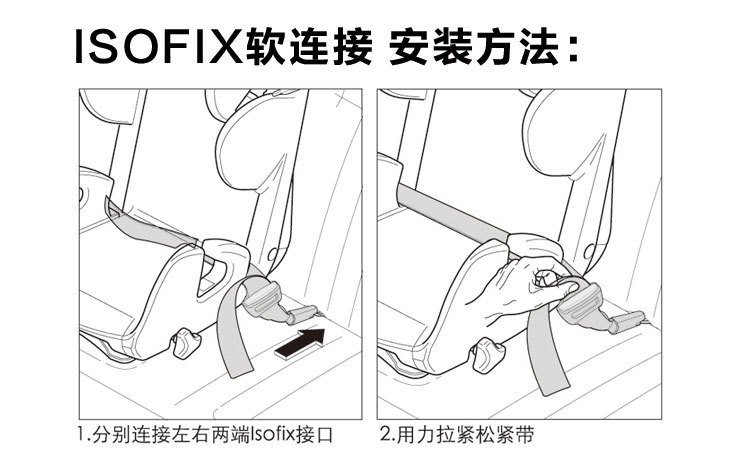 ISOFIX软连接 安装方法：

1.分别连接左右两端Isofix接口

2.用力拉紧松紧带