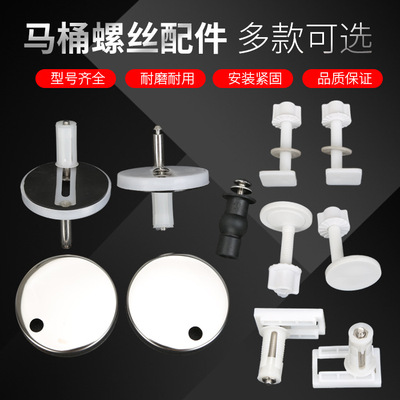 马桶螺丝配件 多款可选

型号齐全 耐磨耐用 安装紧固 品质保证