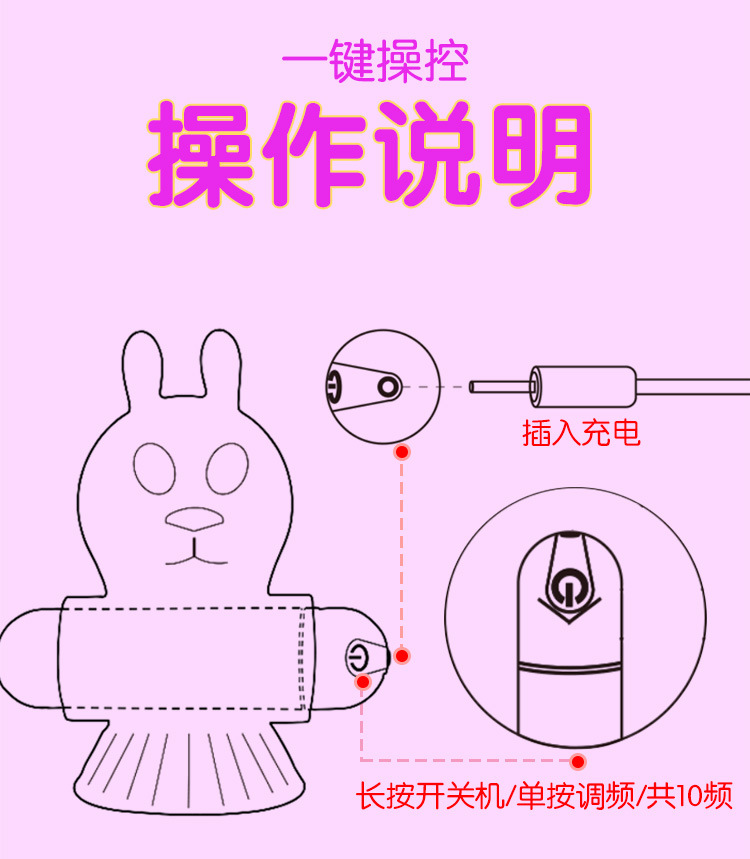 一键操控
操作说明

插入充电

长按开关机/单按调频/共10频