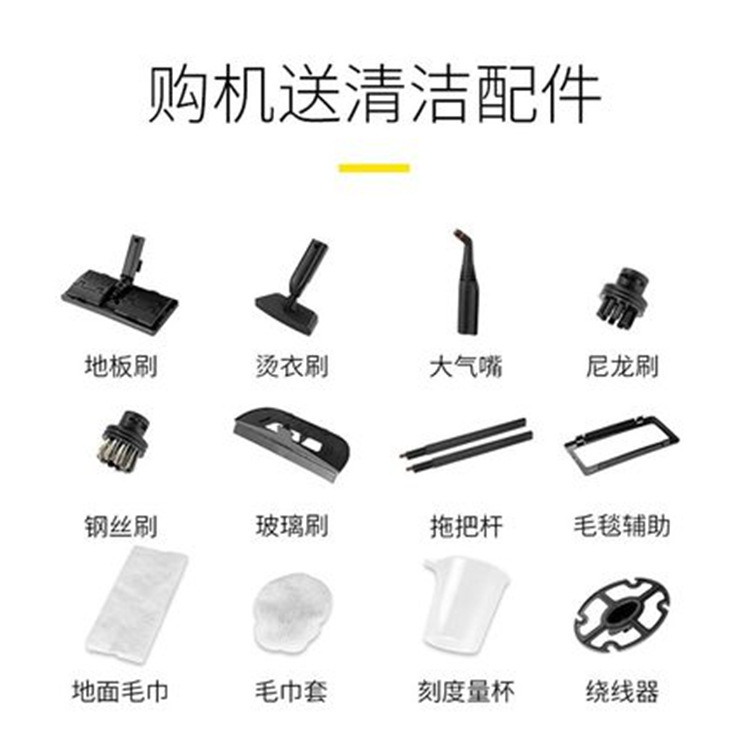 购机送清洁配件

地板刷
烫衣刷
大气嘴
尼龙刷

钢丝刷
玻璃刷
拖把杆
毛毯辅助

地面毛巾
毛巾套
刻度量杯
绕线器